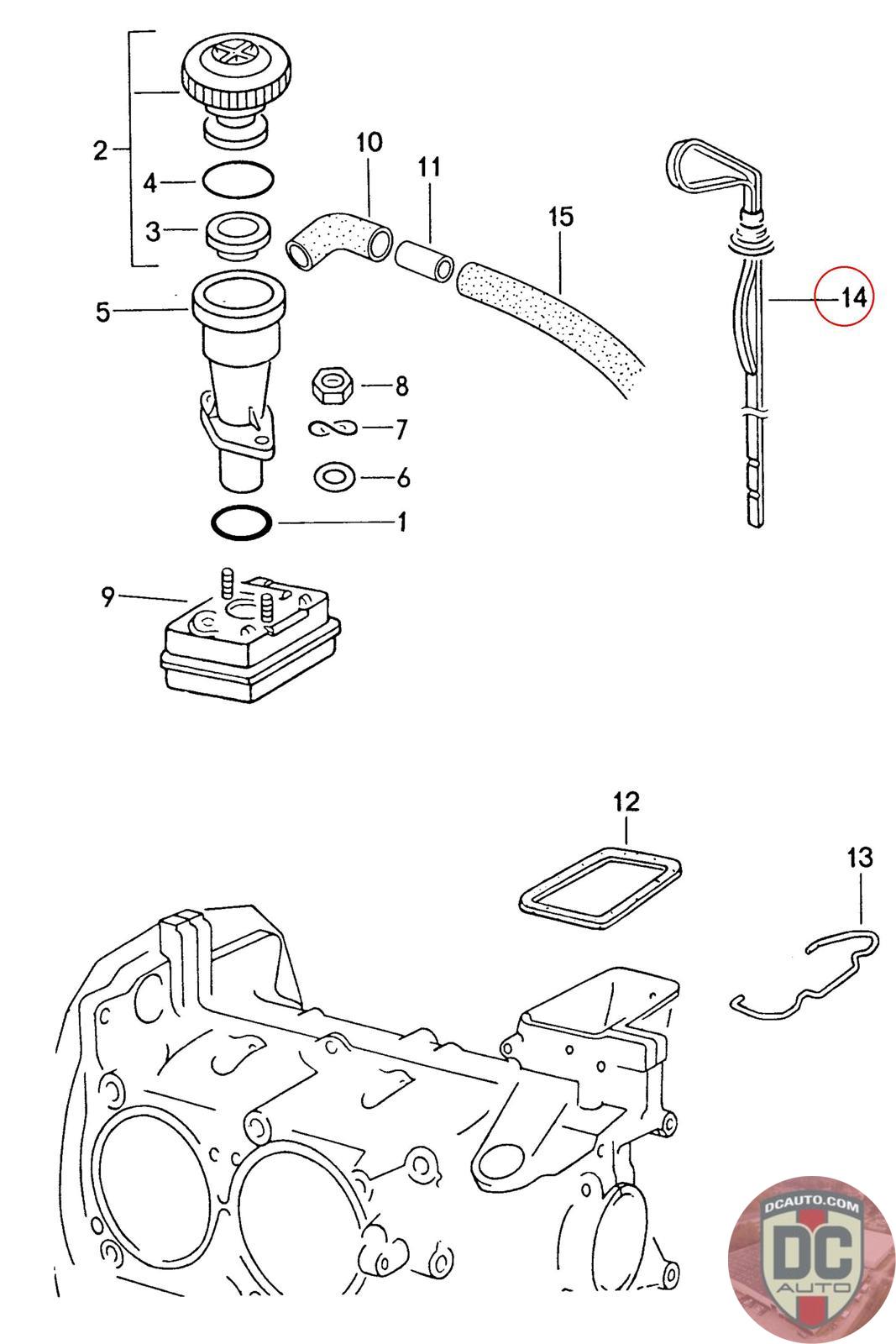 2
4
3
5
10
11
15
14
8
7
6
1
9
12
13
DCAUTO.COM
DC
AUTO