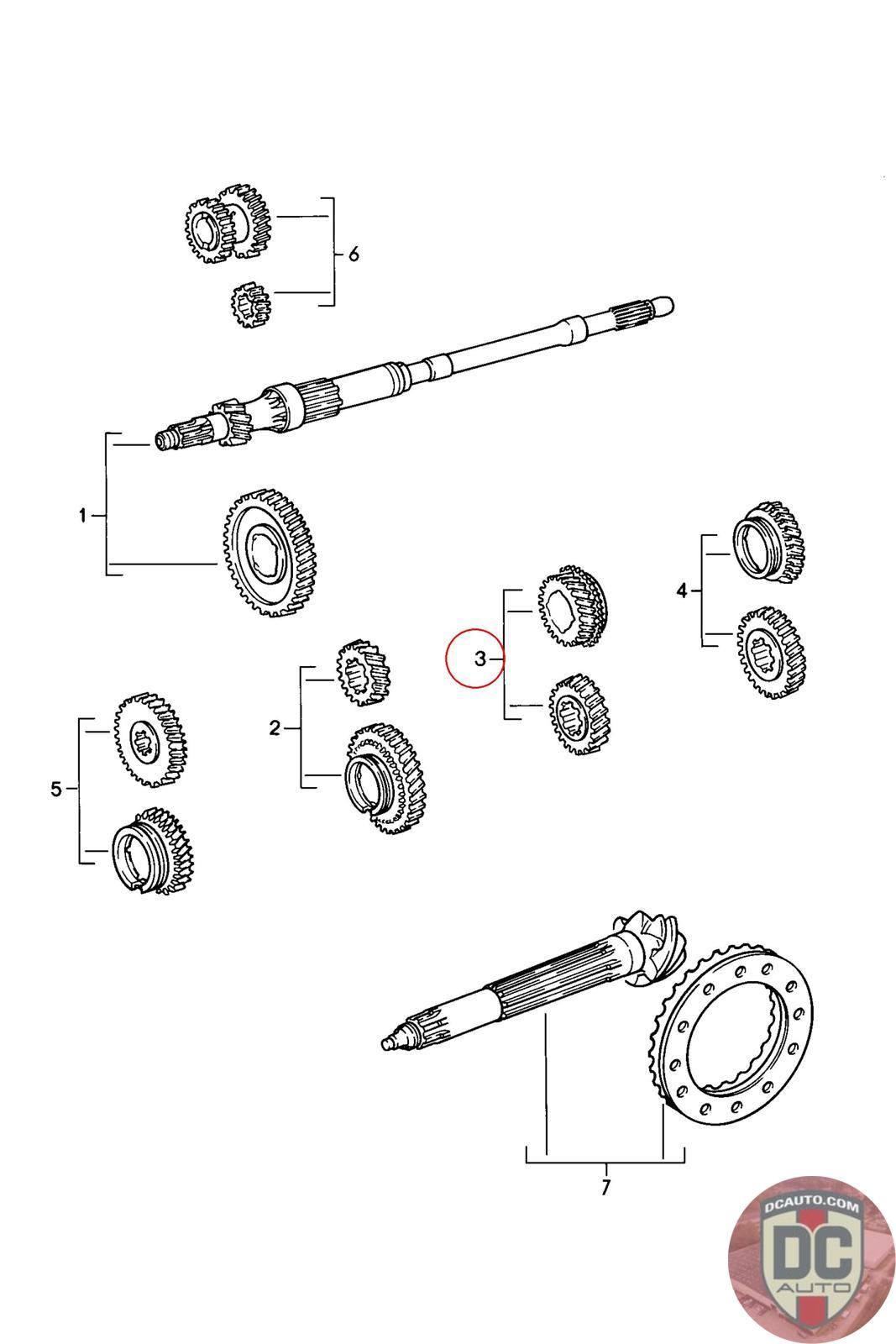 6

1

4

3

2

5

7

DCAUTO.COM
DC
AUTO