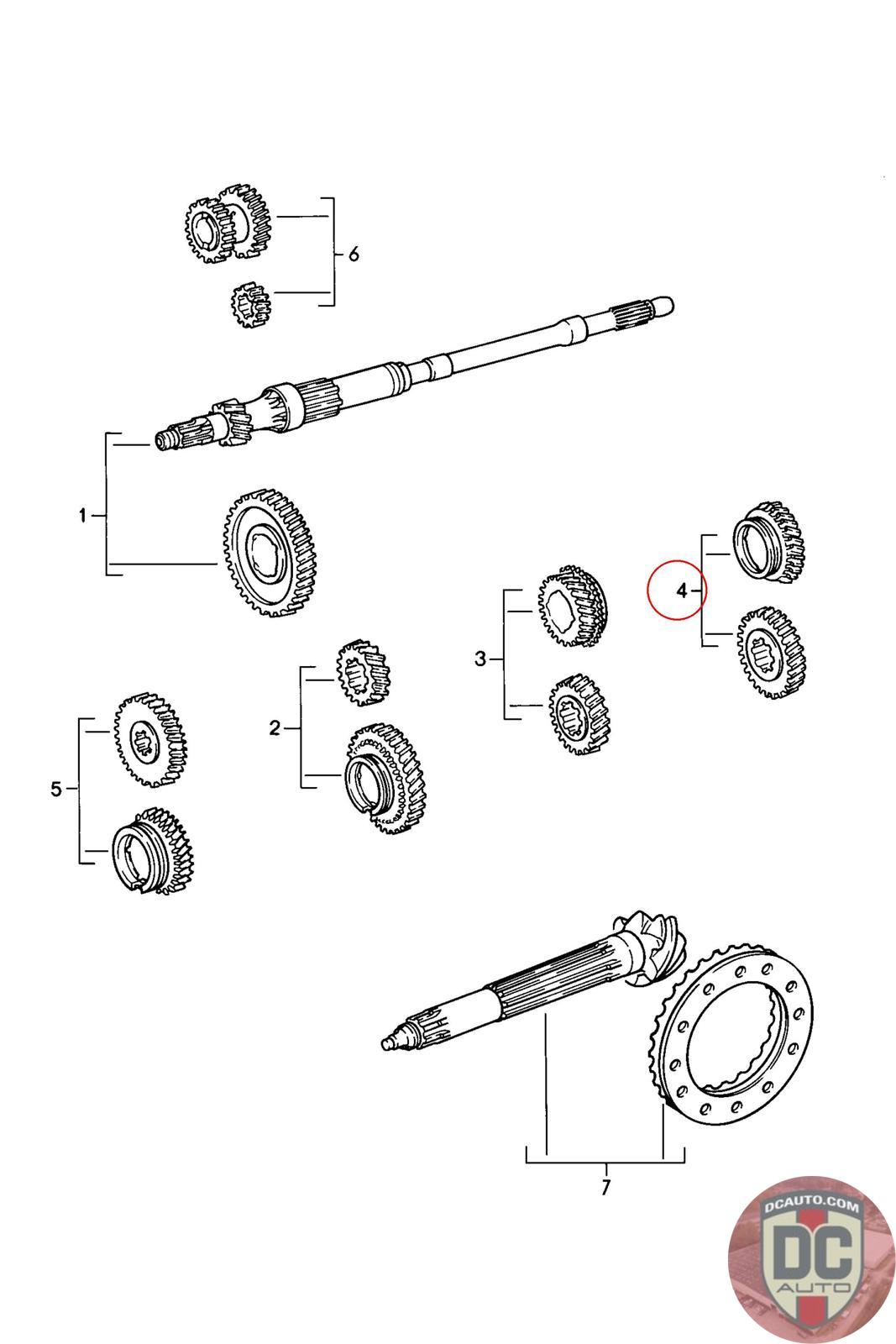 6

1

4

3

2

5

7

DCAUTO.COM
DC
AUTO