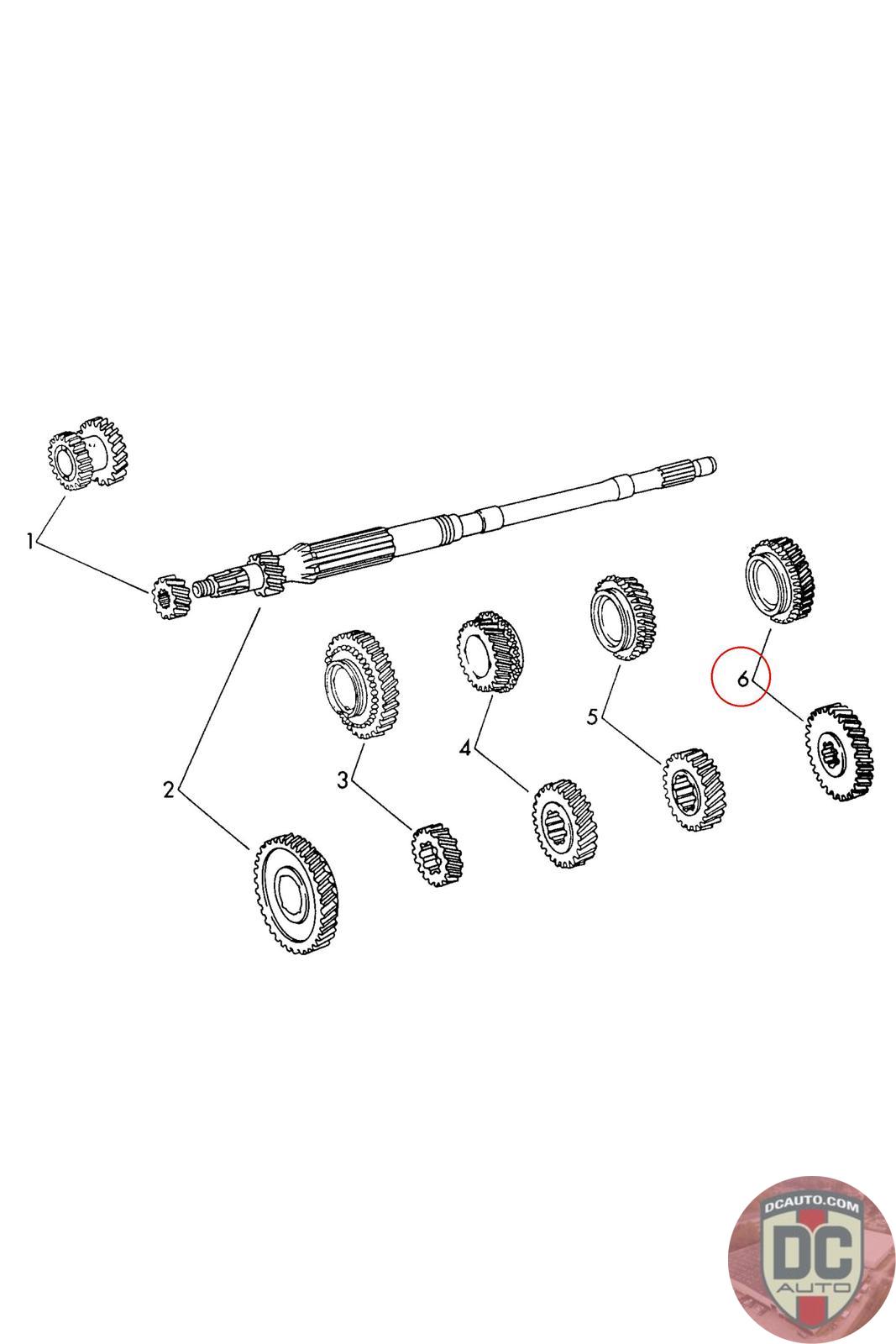 1

2

3

4

5

6

DCAUTO.COM
DC
AUTO