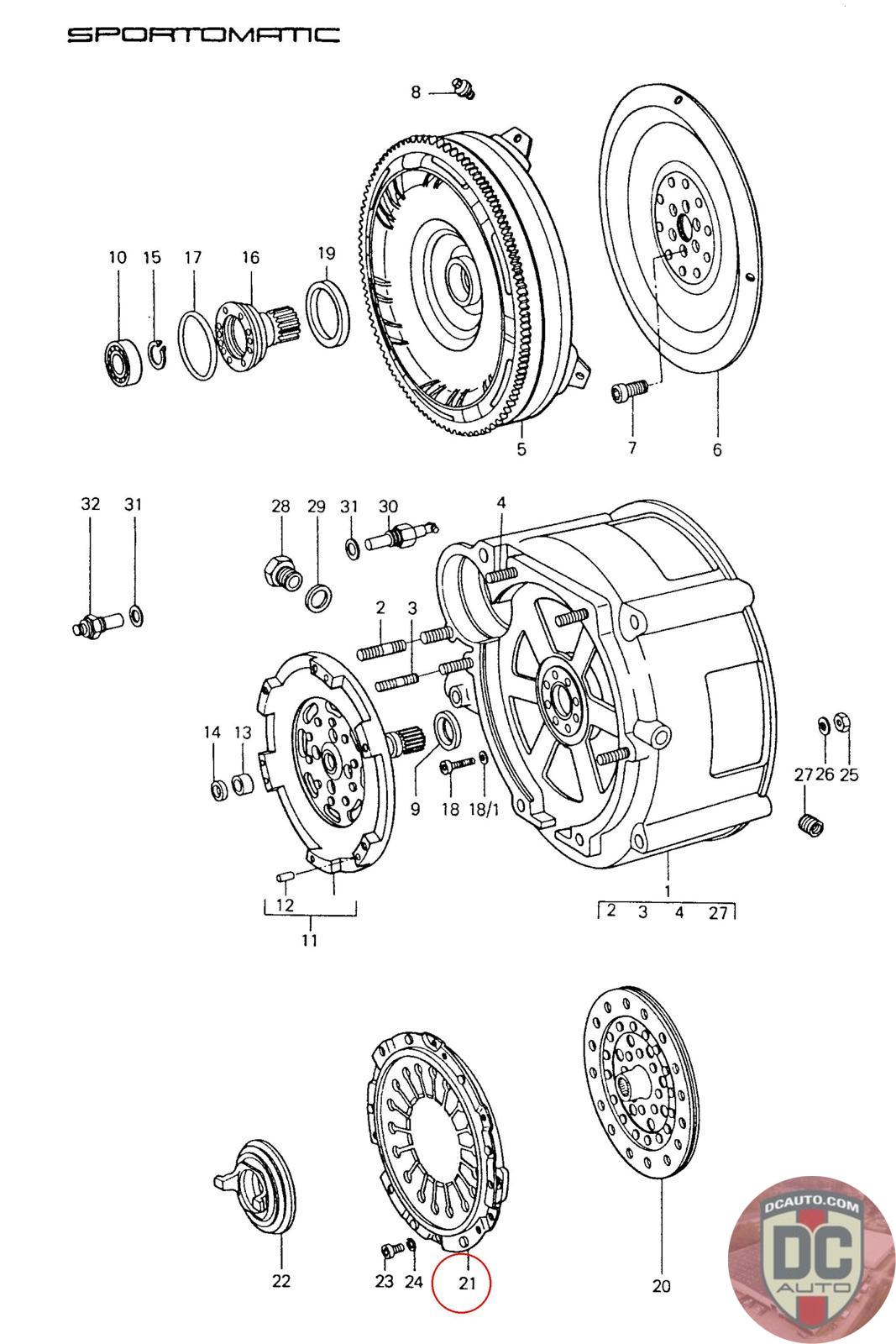 SPORTOMATIC

8

10 15 17 16 19

5 7 6

32 31 28 29 31 30 4

2 3

14 13

9 18 18/1

27 26 25

12

11

1

2 3 4 27

22 23 24 21 20

DCAUTO.COM
DC
AUTO