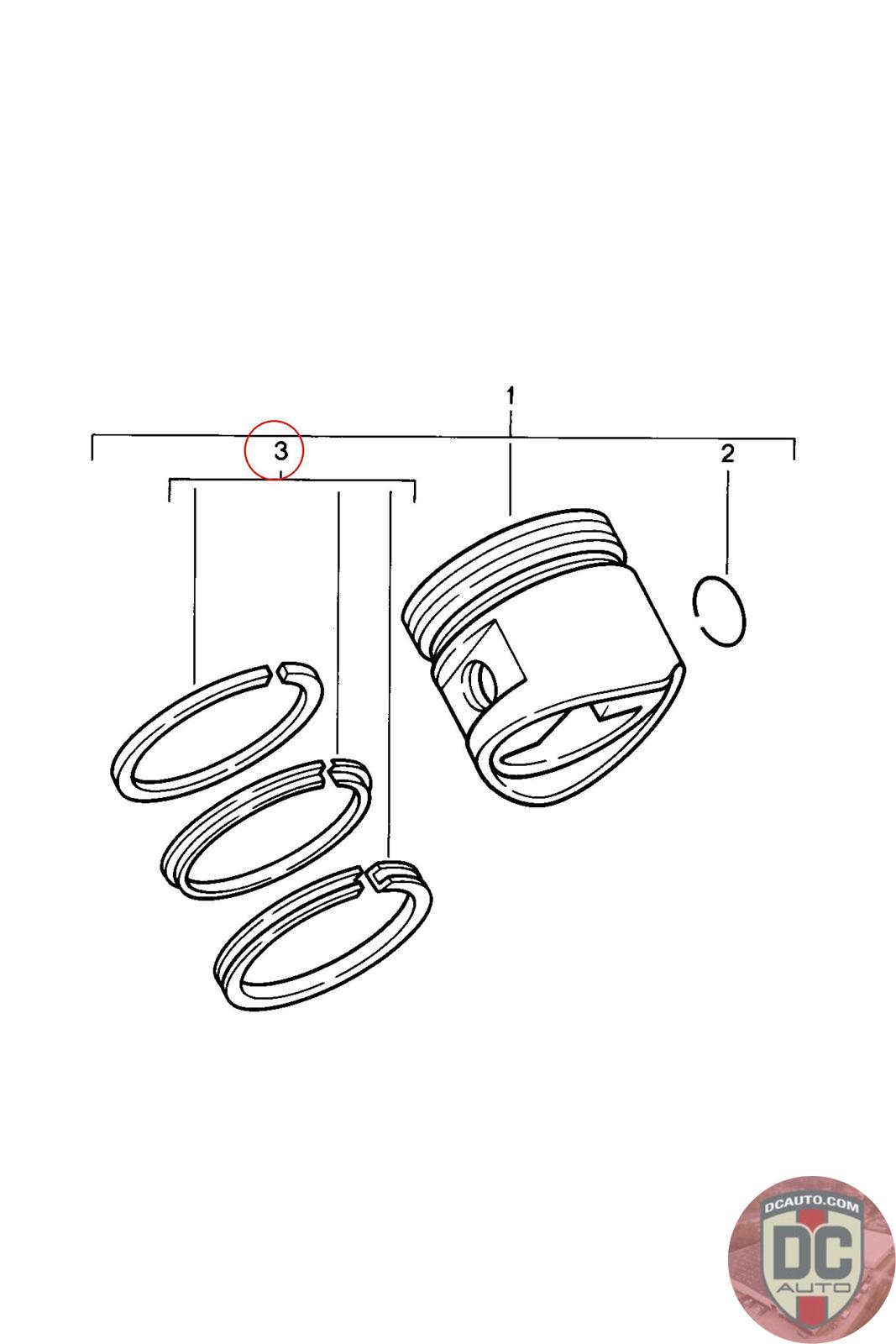 1
3
2
DCAUTO.COM
DC
AUTO