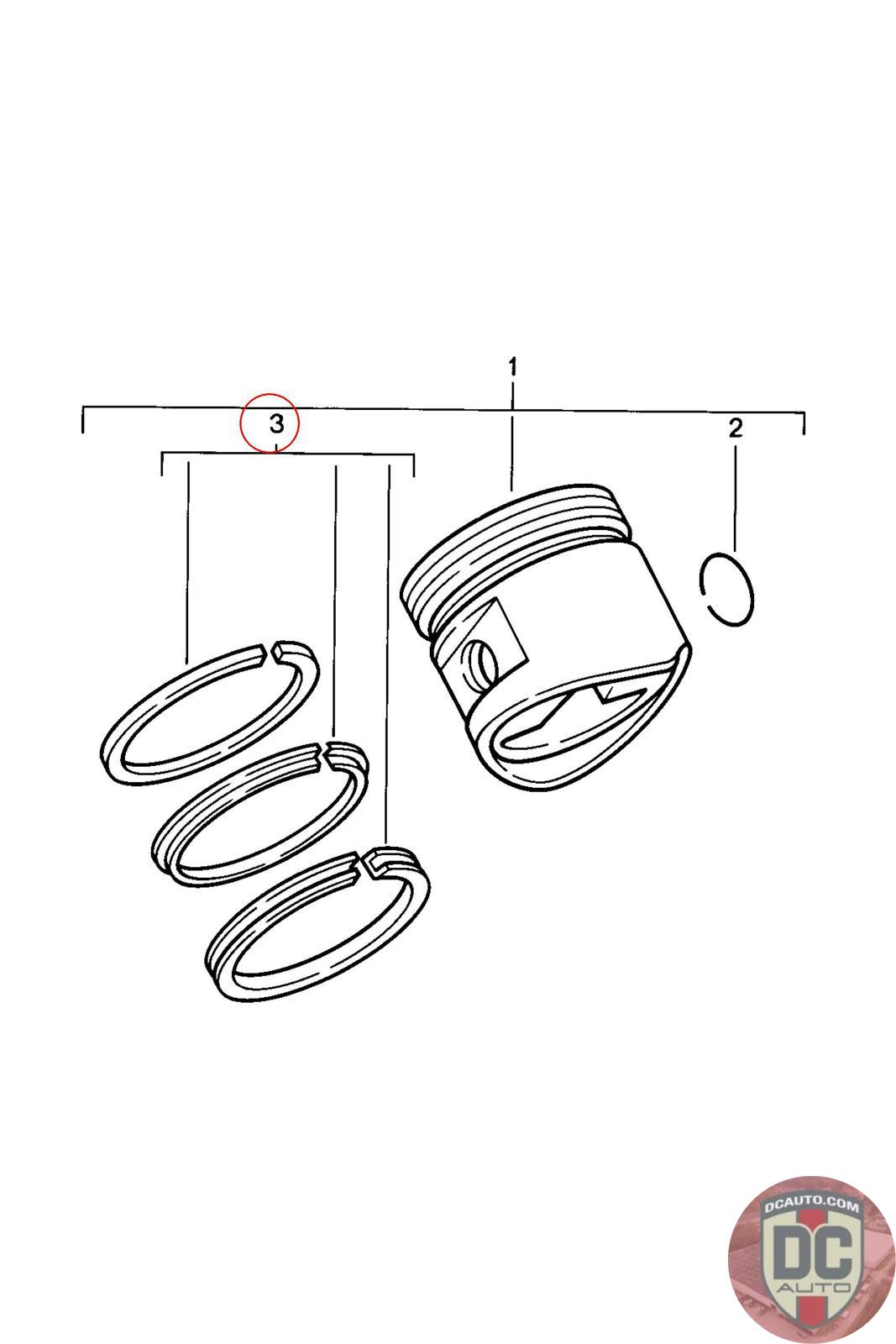 1
3
2
DCAUTO.COM
DC
AUTO