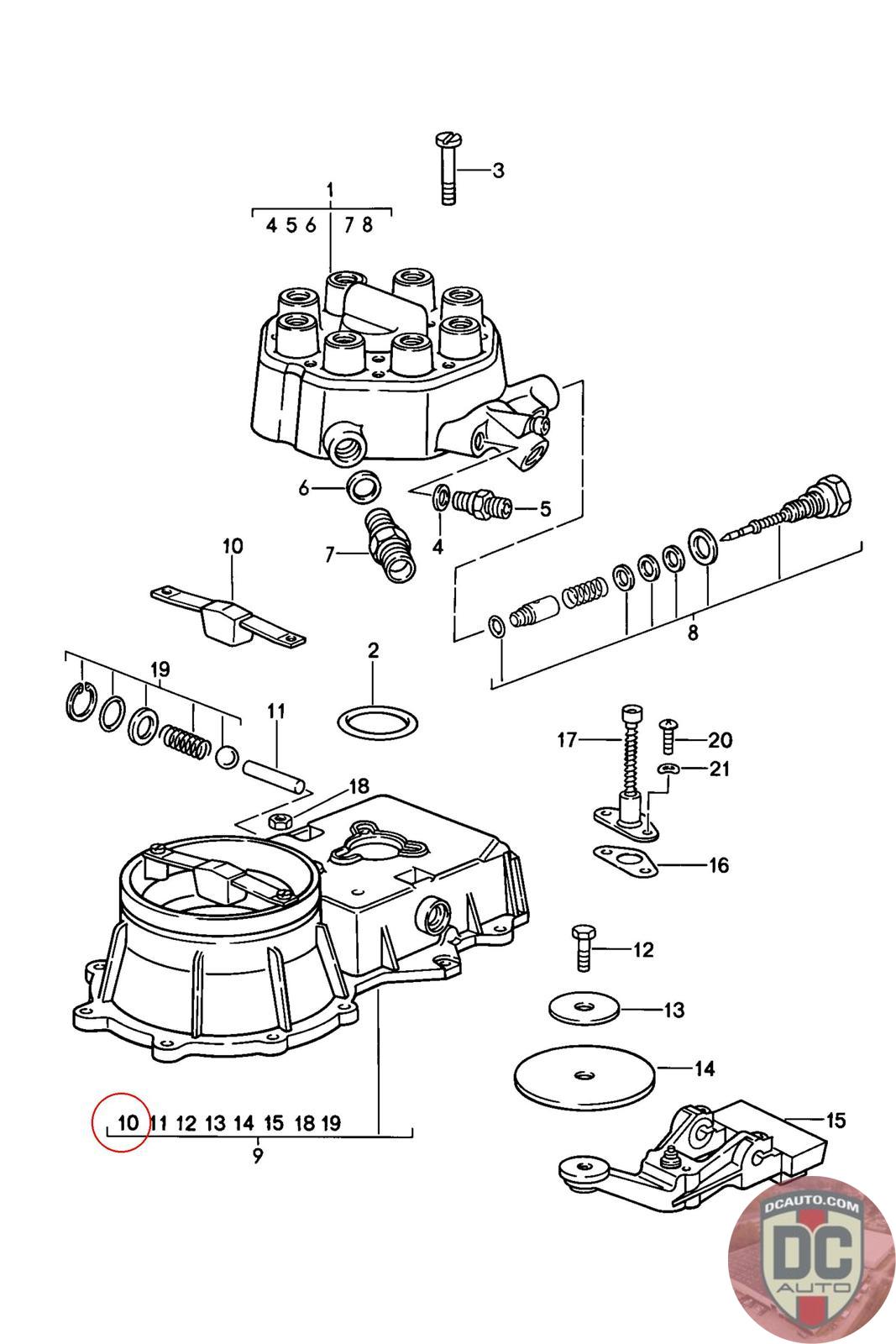 3

1
4 5 6 7 8

6
5
4
7
10
8
2
19
11
17
20
21
18
16
12
13
14
15
10 11 12 13 14 15 18 19
9

DCAUTO.COM
DC
AUTO