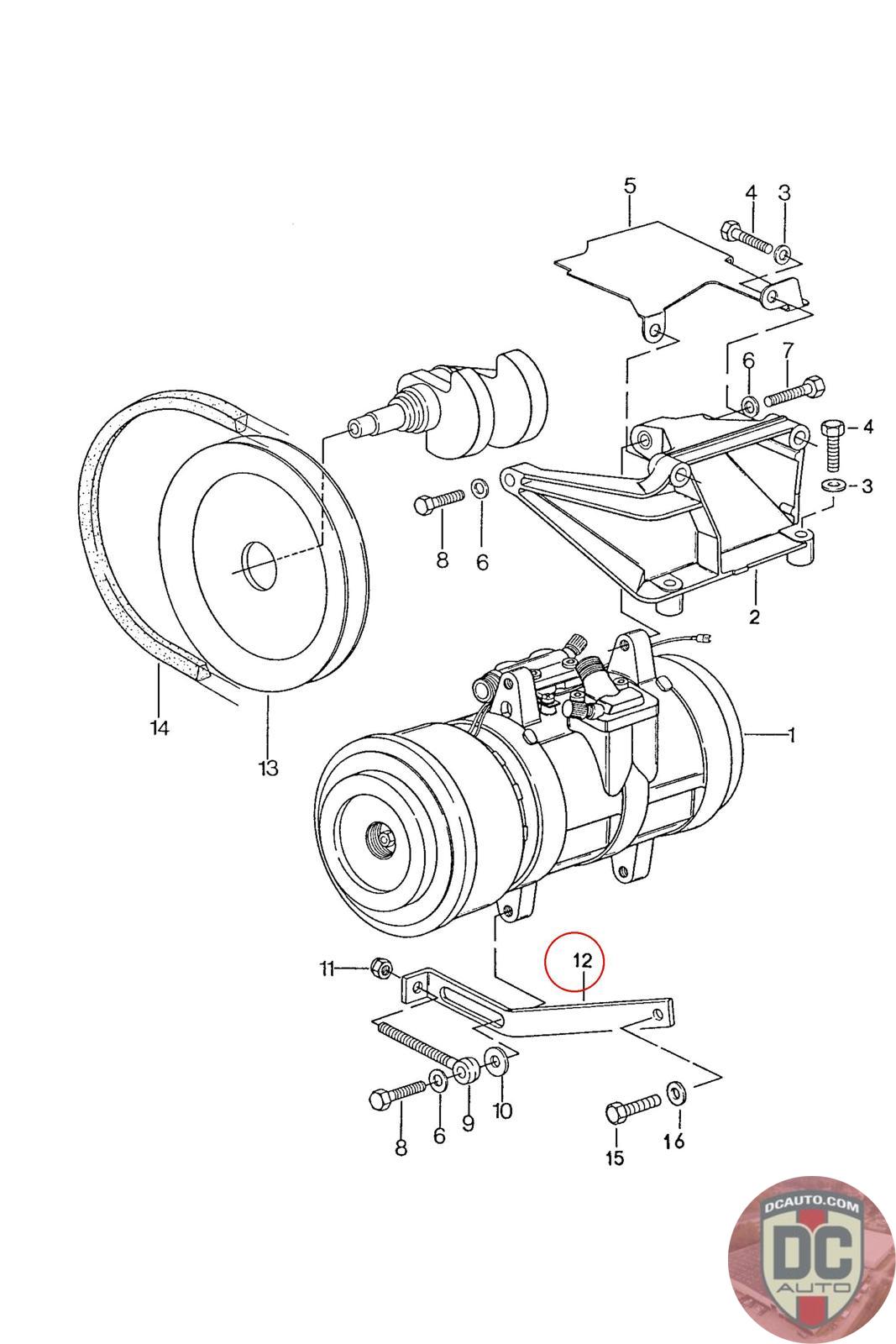 5
4
3
6
7
4
3
8
6
2
14
13
1
11
12
8
6
9
10
15
16
DCAUTO.COM
DC
AUTO