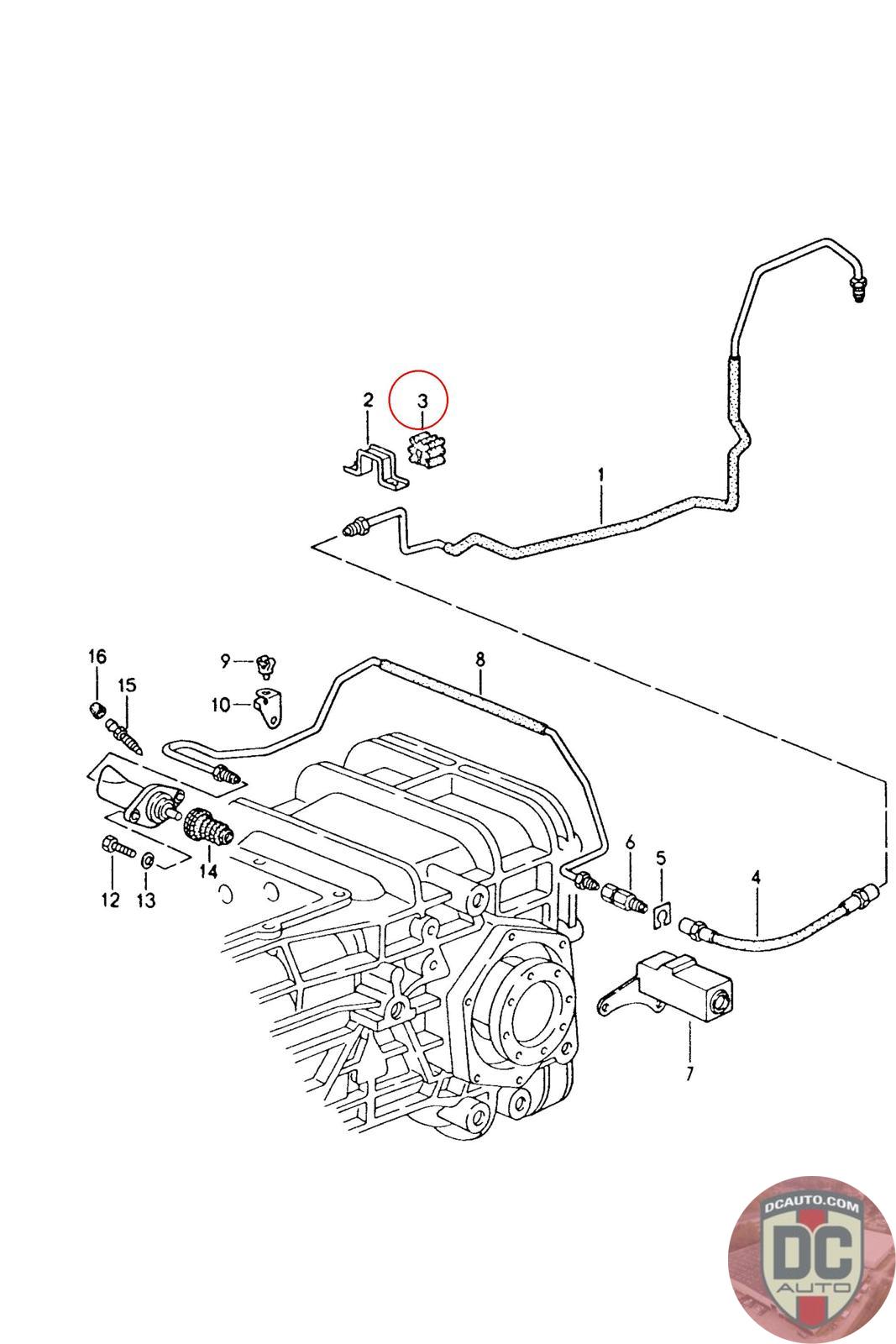 2
3
1
16
15
9
10
8
12
13
14
6
5
4
7
DCAUTO.COM
DC
AUTO