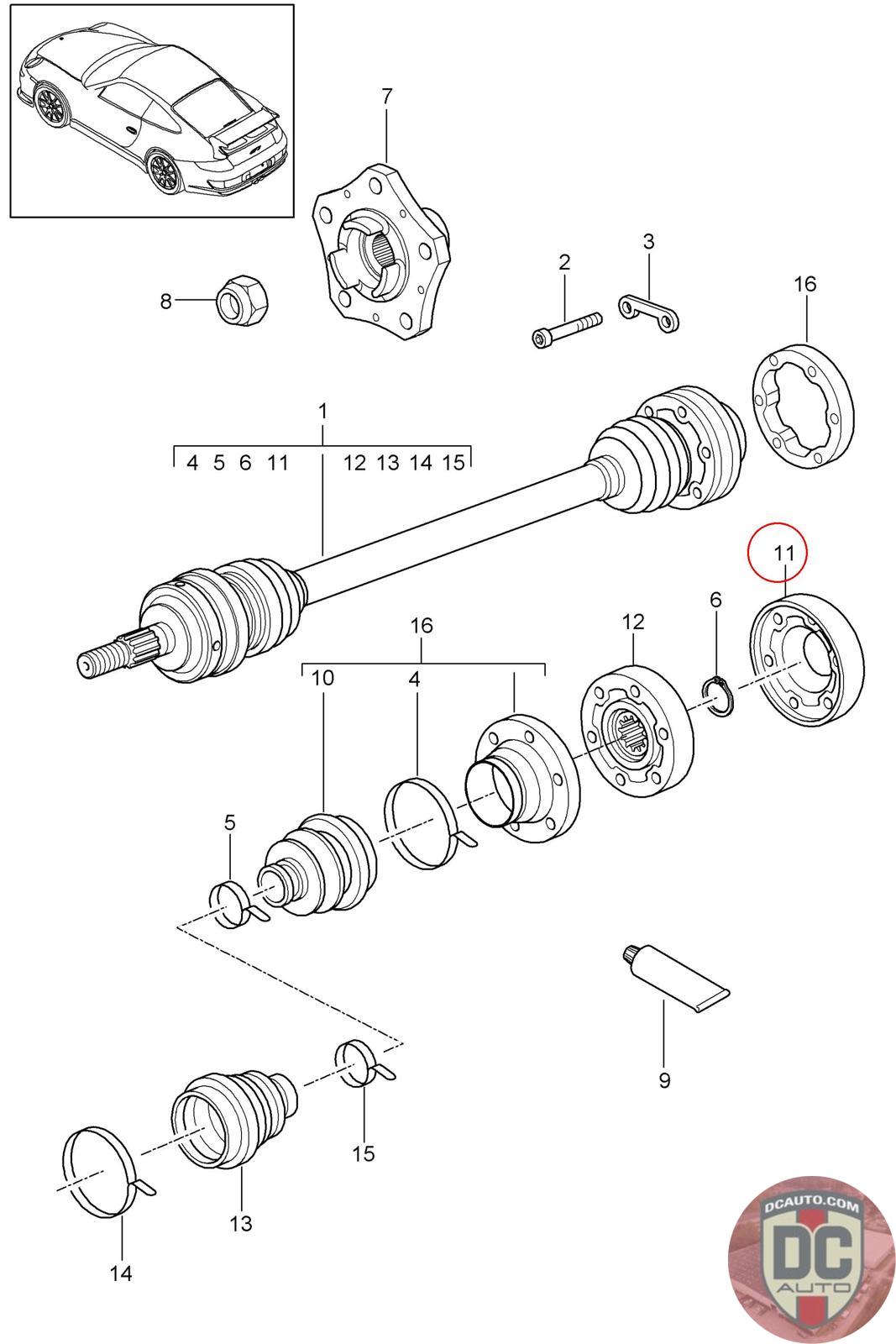 7
8
2
3
16
1
4 5 6 11 12 13 14 15
11
6
12
16
10
4
5
9
15
13
14
DCAUTO.COM
DC
AUTO