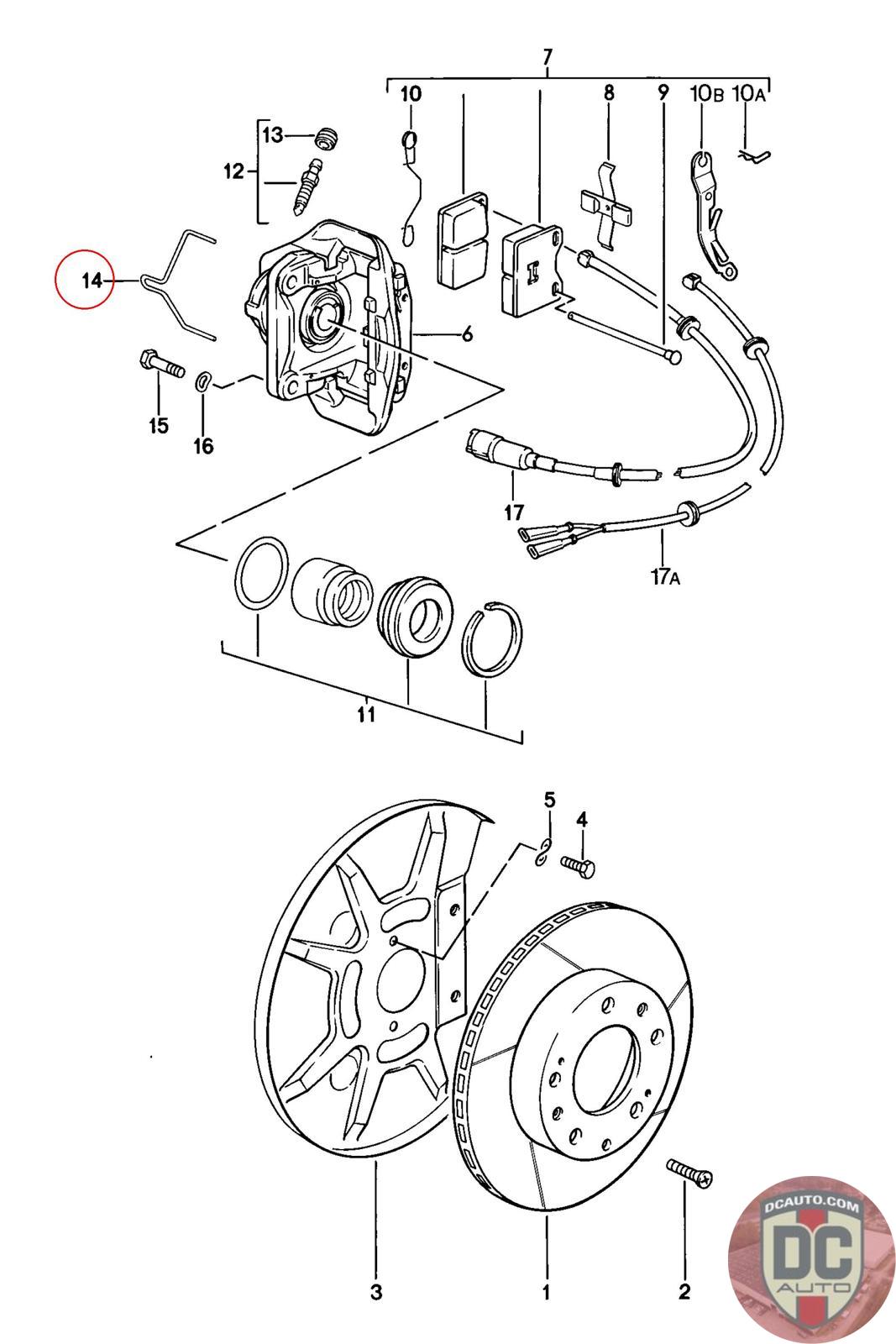 7
10
8
9
10B
10A
13
12
14
6
15
16
17
17A
11
5
4
3
1
2
DCAUTO.COM
DC
AUTO