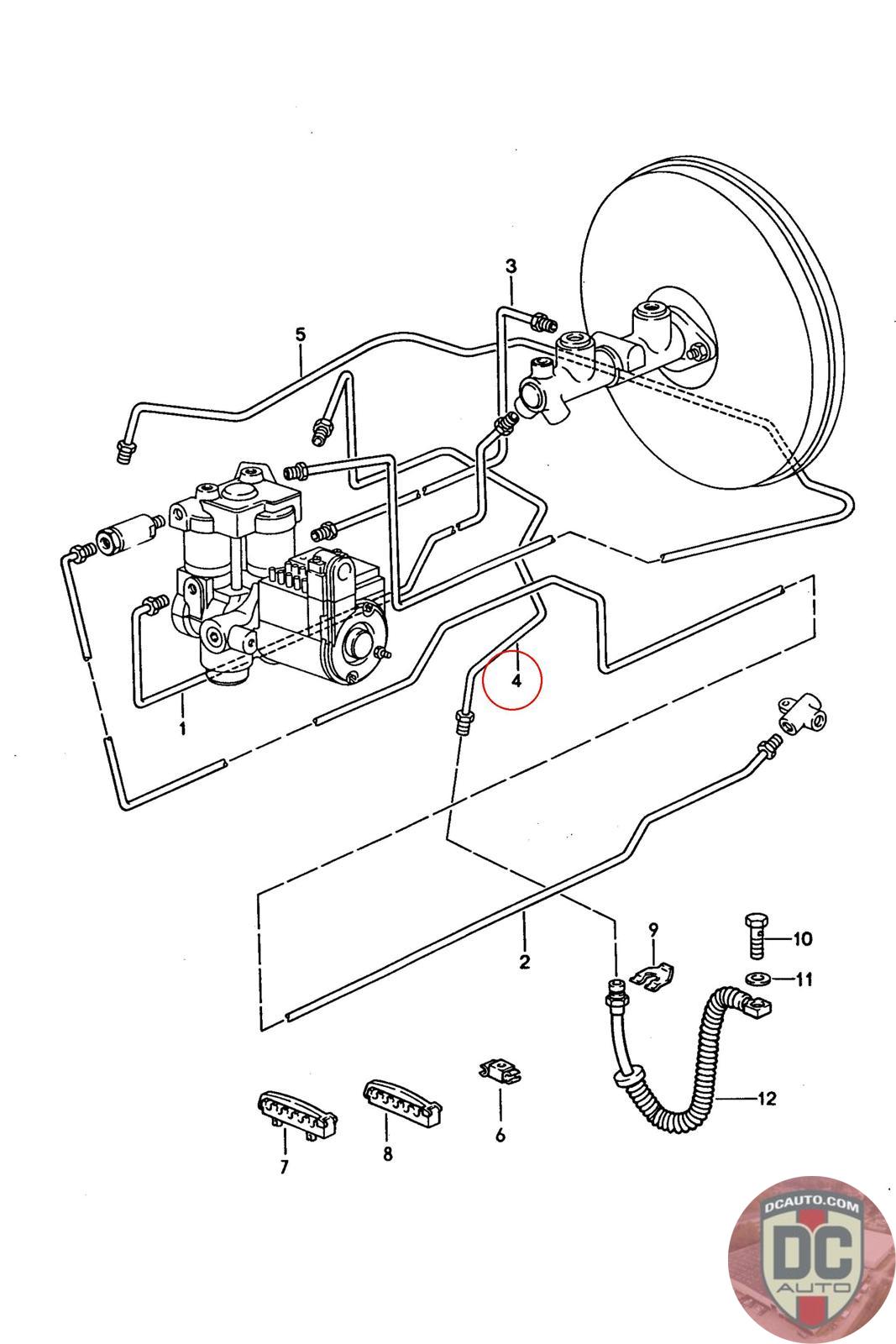 3
5
4
1
2
9
10
11
12
6
7
8
DCAUTO.COM
DC
AUTO