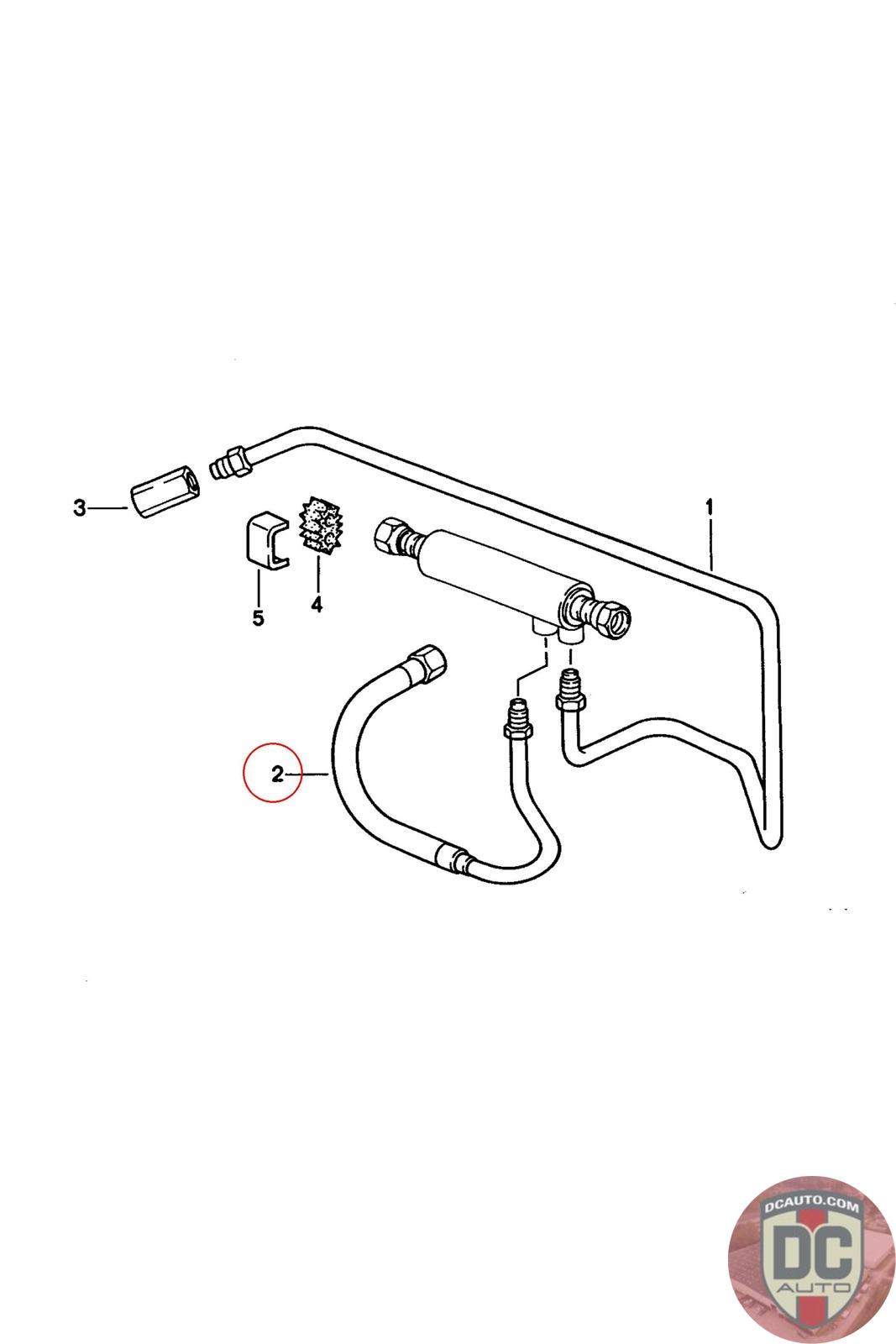 3
1
5
4
2
DCAUTO.COM
DC
AUTO