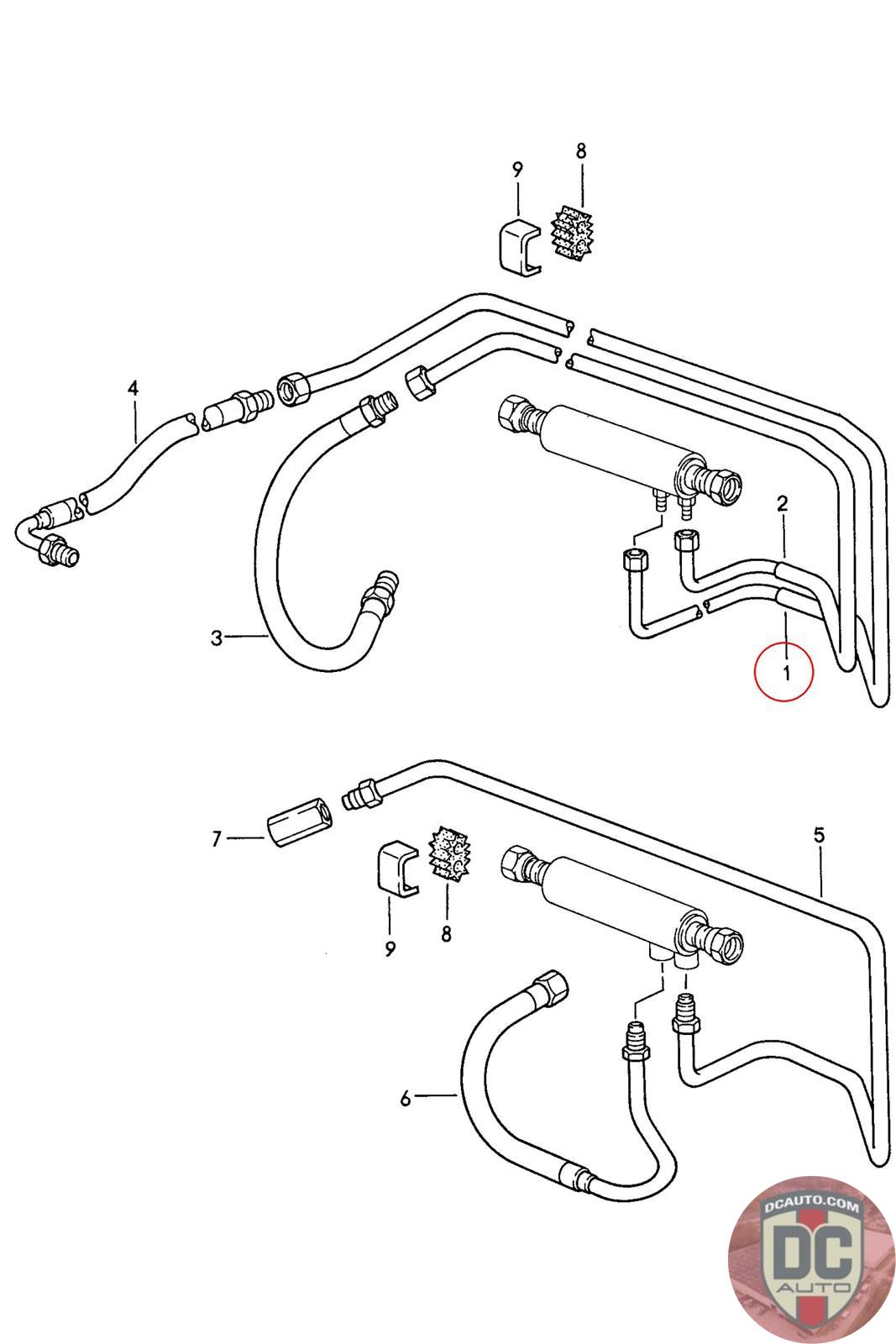 9
8
4
2
3
1
7
5
9
8
6
DCAUTO.COM
DC
AUTO