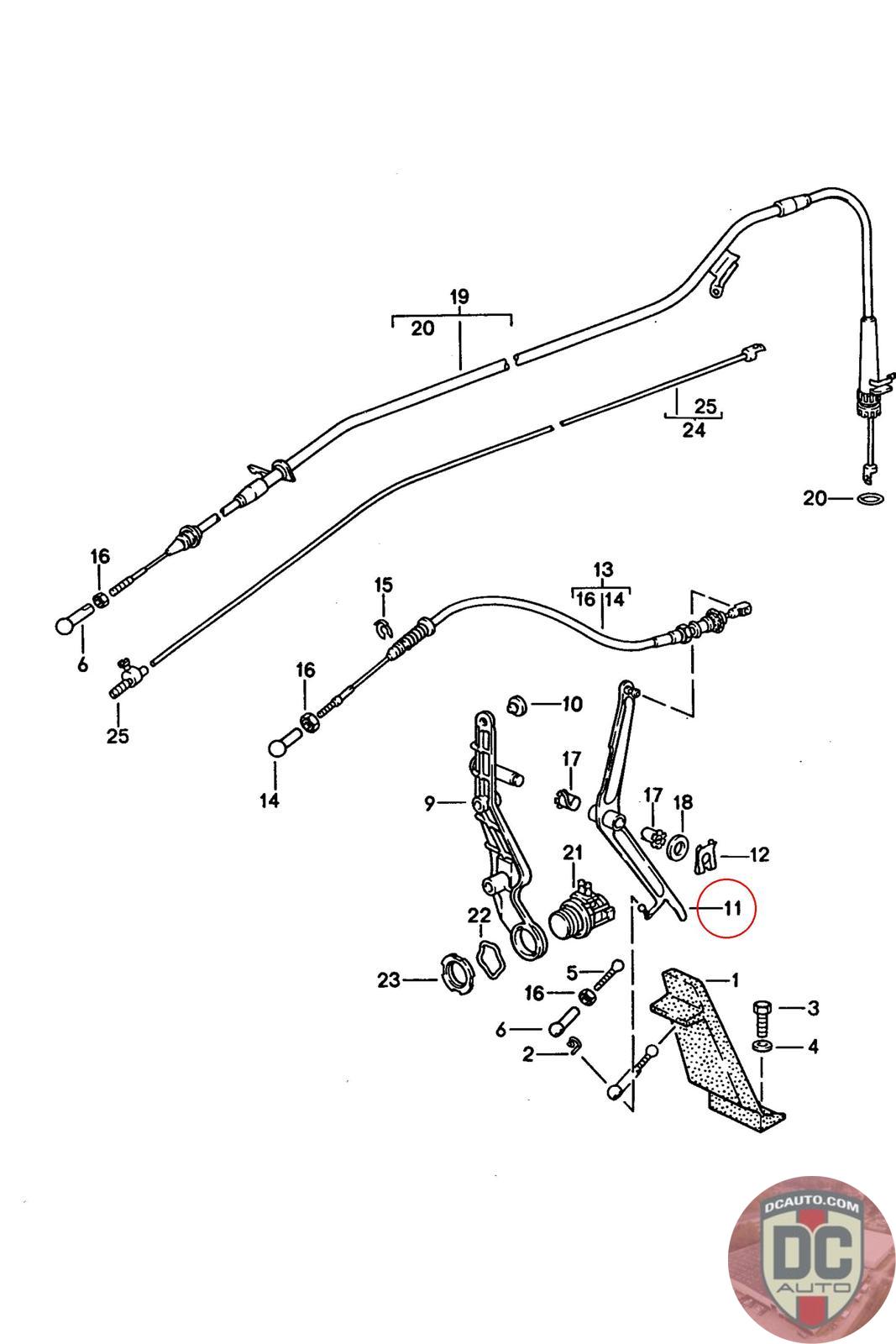 19
20
25
24
20
16
6
25
15
13
16 14
16
14
10
9
17
17
18
12
21
11
22
23
5
16
6
2
1
3
4
DCAUTO.COM
DC
AUTO