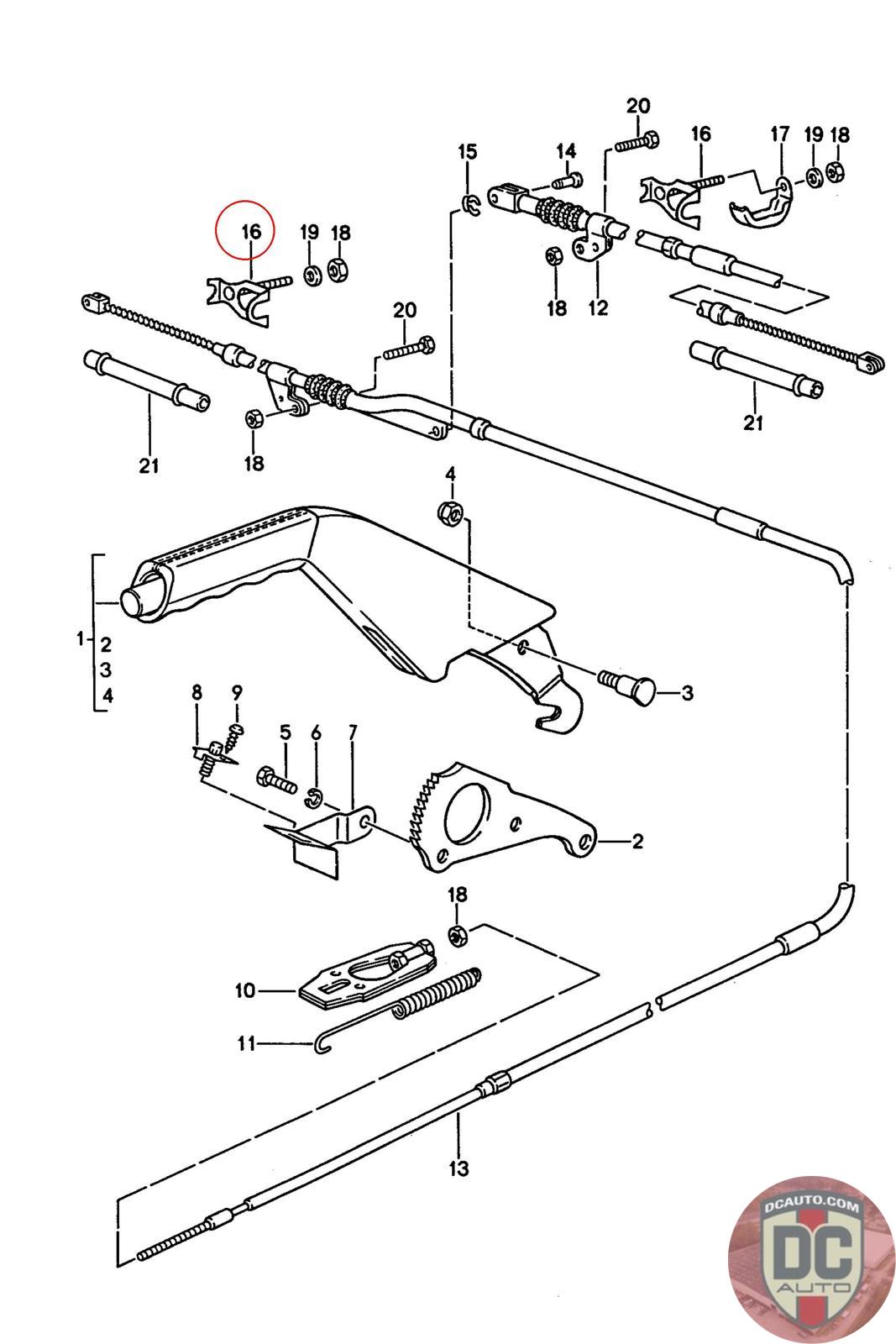 20
16
17
19
18
15
14
16
19
18
18
12
20
21
18
21
4
1
2
3
4
3
8
9
5
6
7
2
18
10
11
13
DCAUTO.COM
DC
AUTO