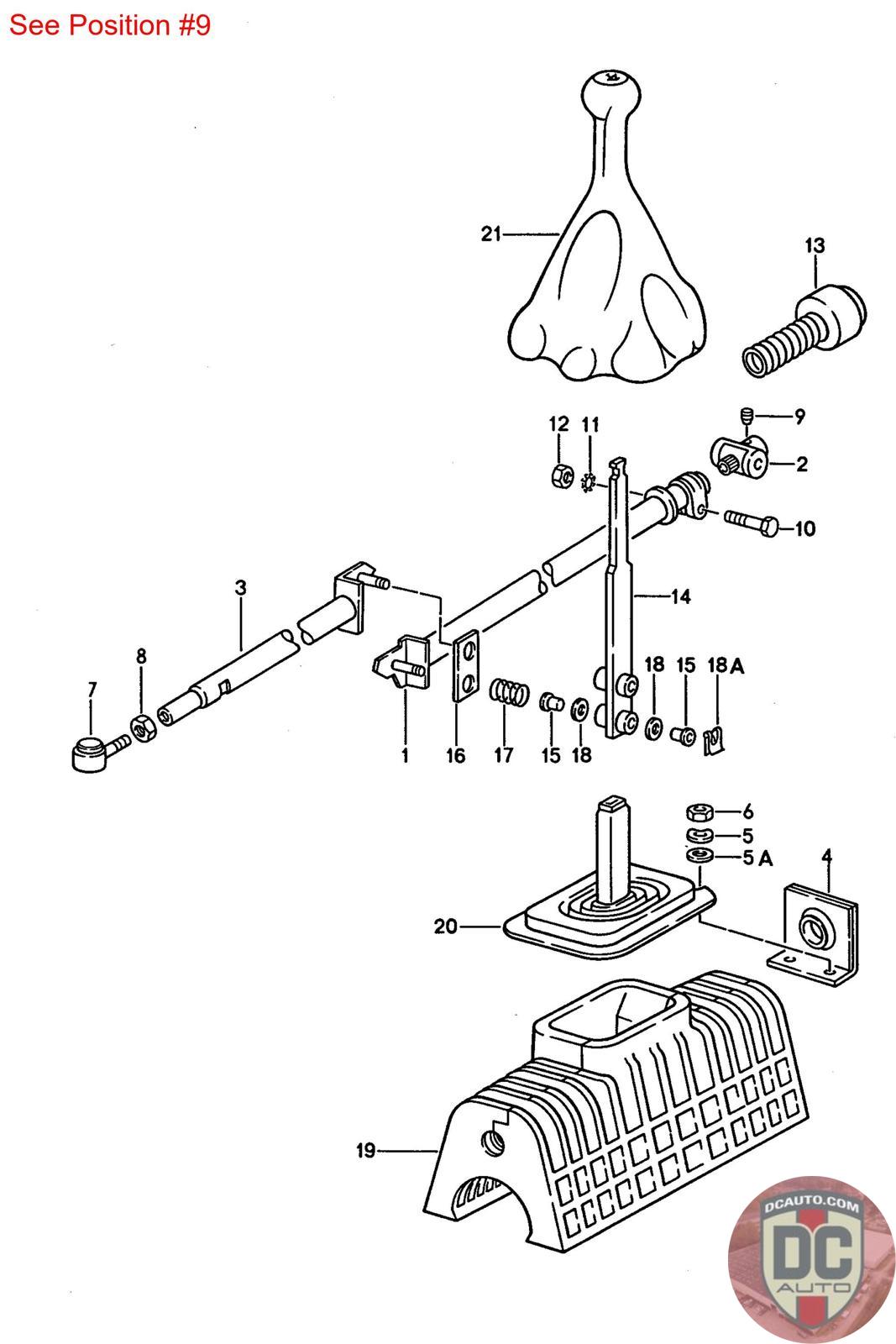 See Position #9

21
13
12
11
9
2
10
3
14
8
7
18
15
18 A
1
16
17
15
18
6
5
5 A
4
20
19

DCAUTO.COM
DC
AUTO