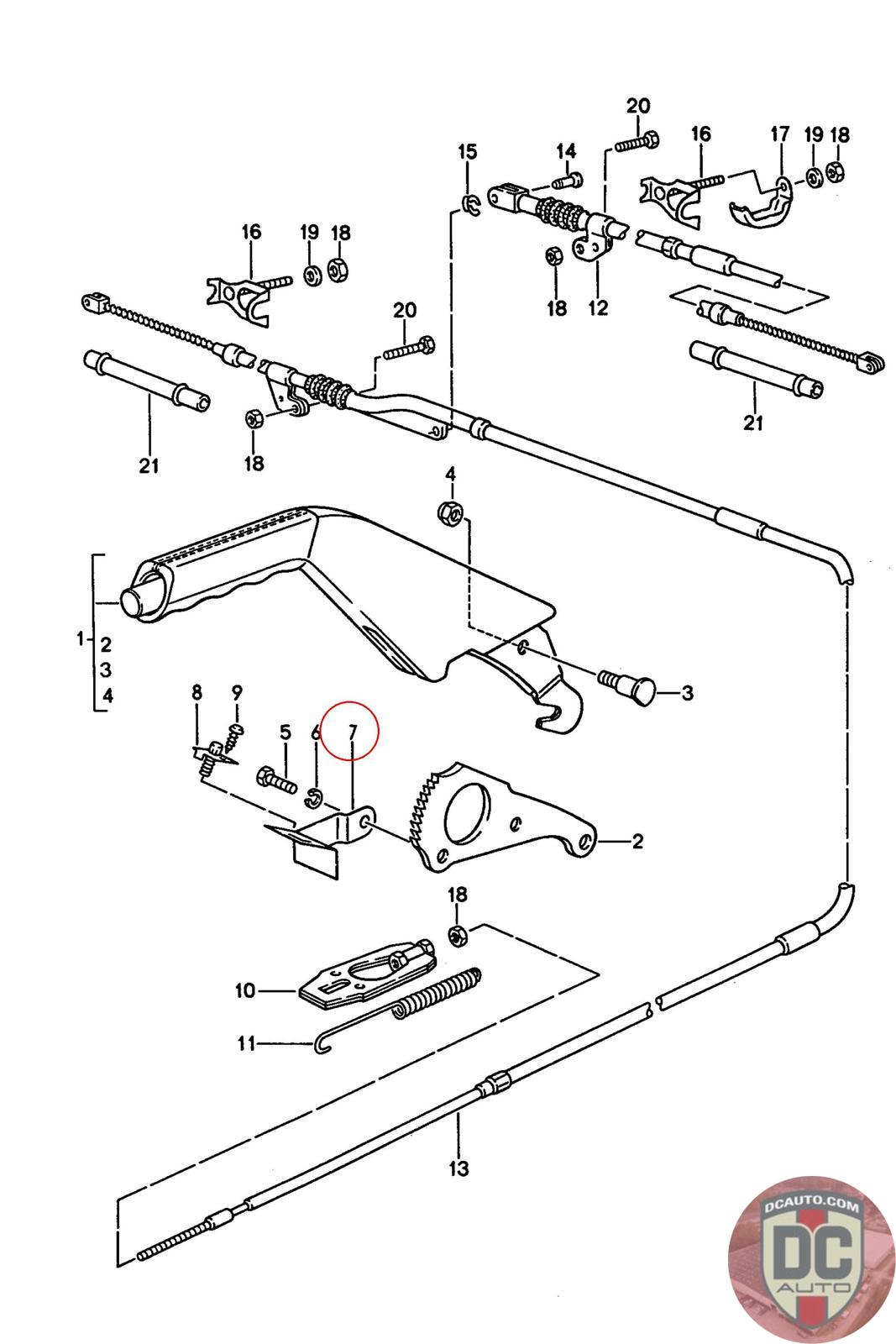 20
16
17
19
18
15
14
16
19
18
18
12
20
21
21
18
4
1
2
3
4
3
8
9
5
6
7
2
18
10
11
13
DCAUTO.COM
DC
AUTO