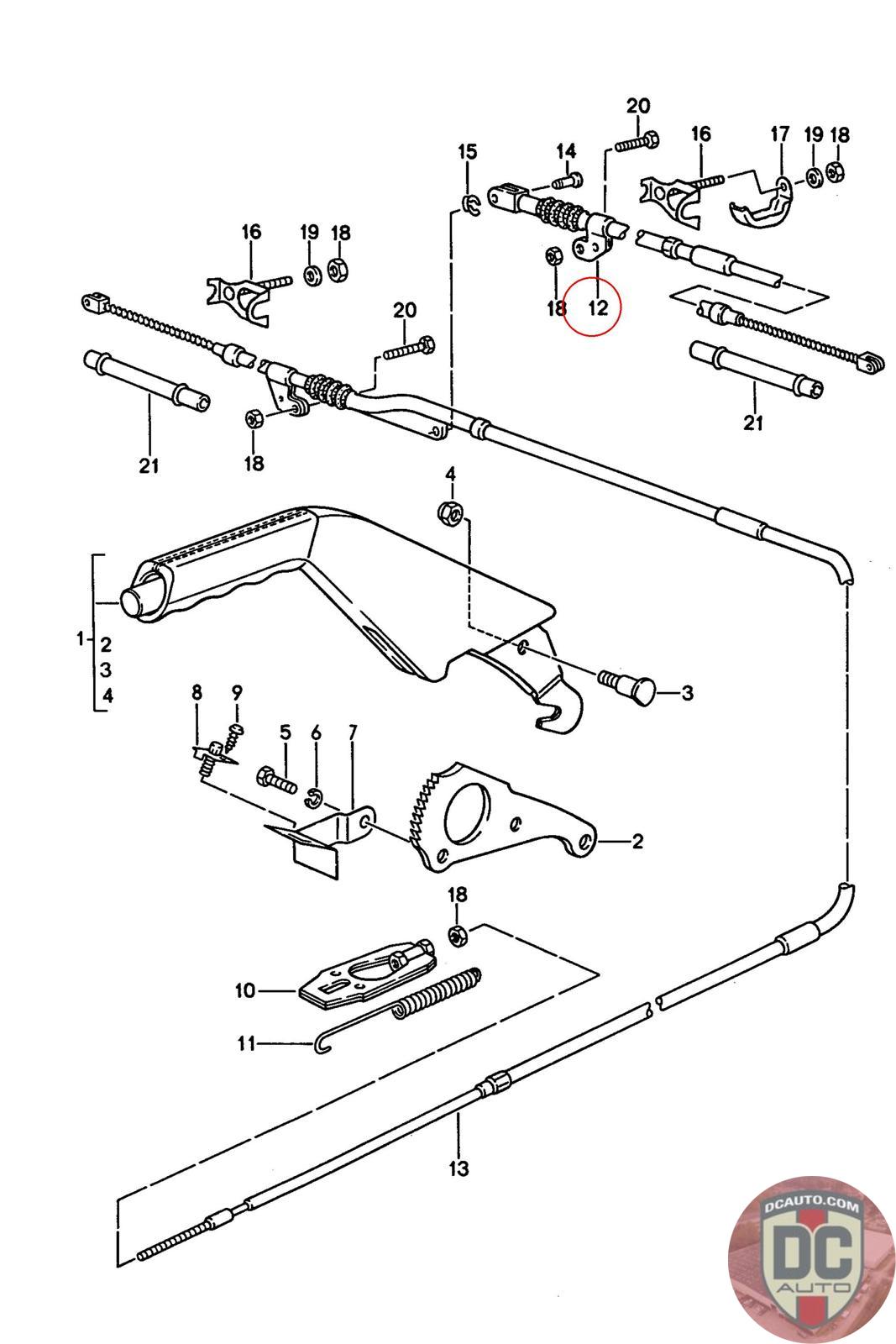 20
16
17
19
18
15
14
16
19
18
18
12
20
21
21
18
4
1
2
3
4
3
8
9
5
6
7
2
18
10
11
13
DCAUTO.COM
DC
AUTO