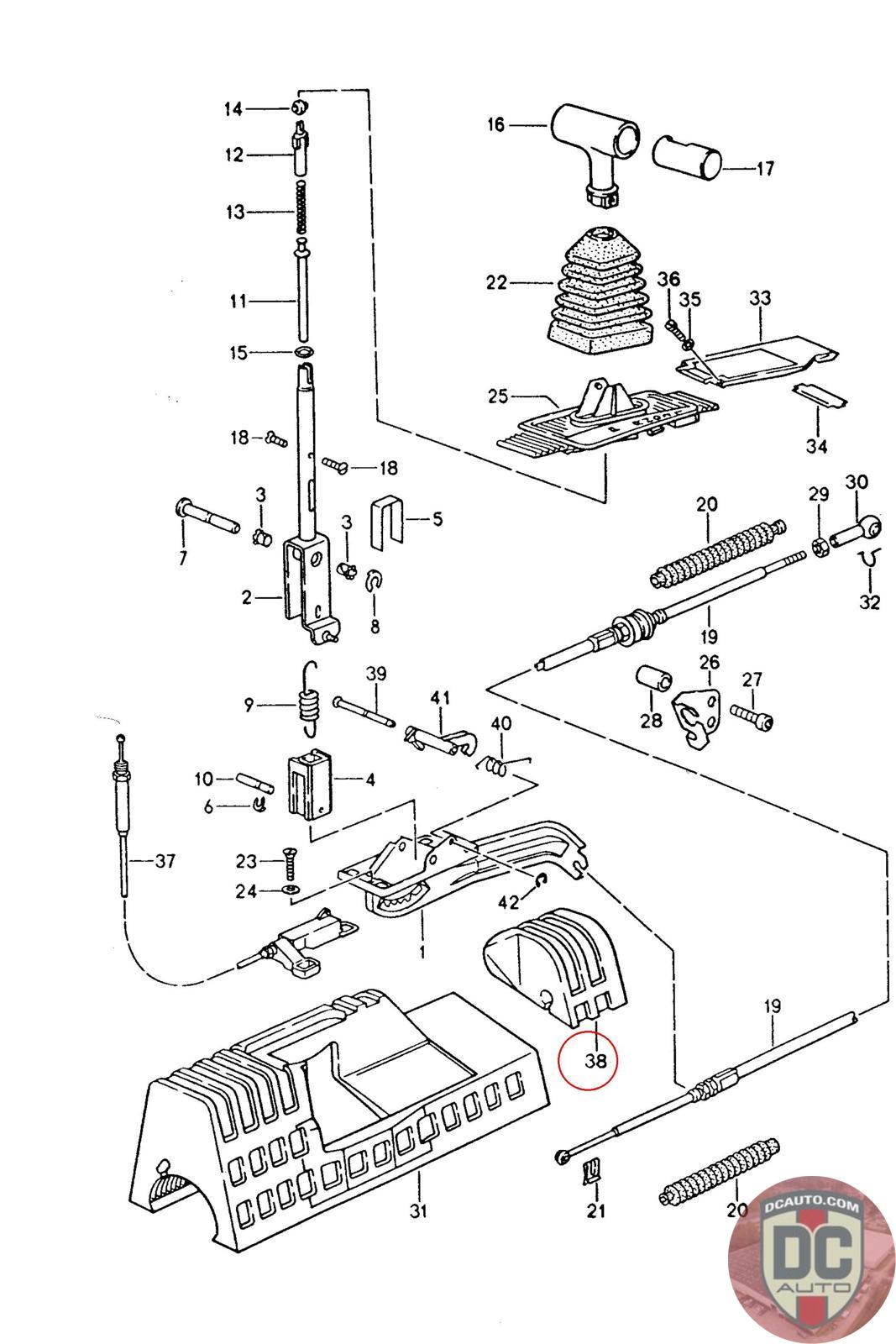 14
12
13
11
15
18
18
3
7
3
5
2
8
16
17
22
36
35
33
25
34
20
29
30
32
19
26
27
28
9
39
41
40
10
4
6
37
23
24
42
1
38
19
31
21
20
DCAUTO.COM
DC
AUTO