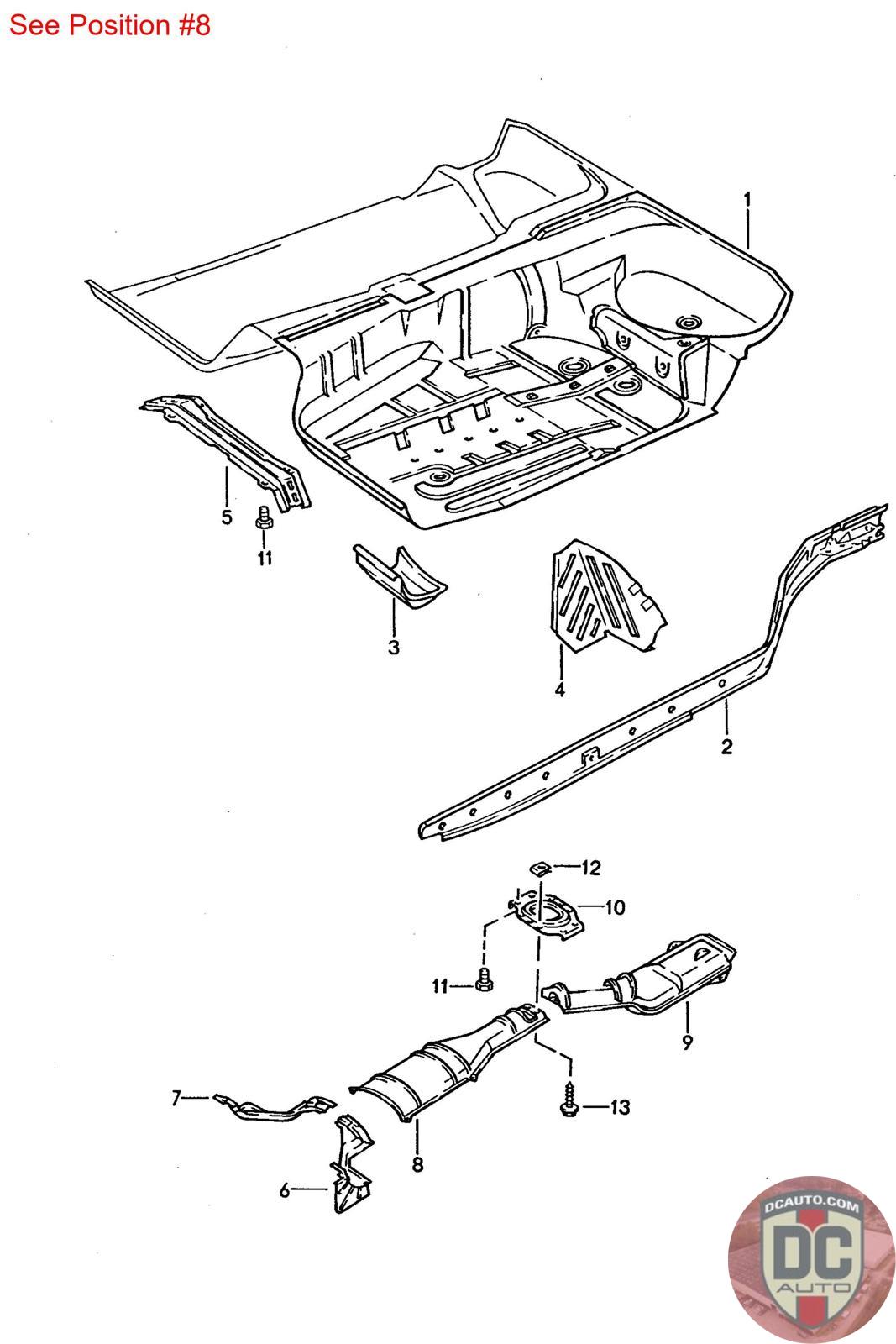 See Position #8

1

5

11

3

4

2

12

10

11

9

7

13

8

6

DCAUTO.COM
DC
AUTO