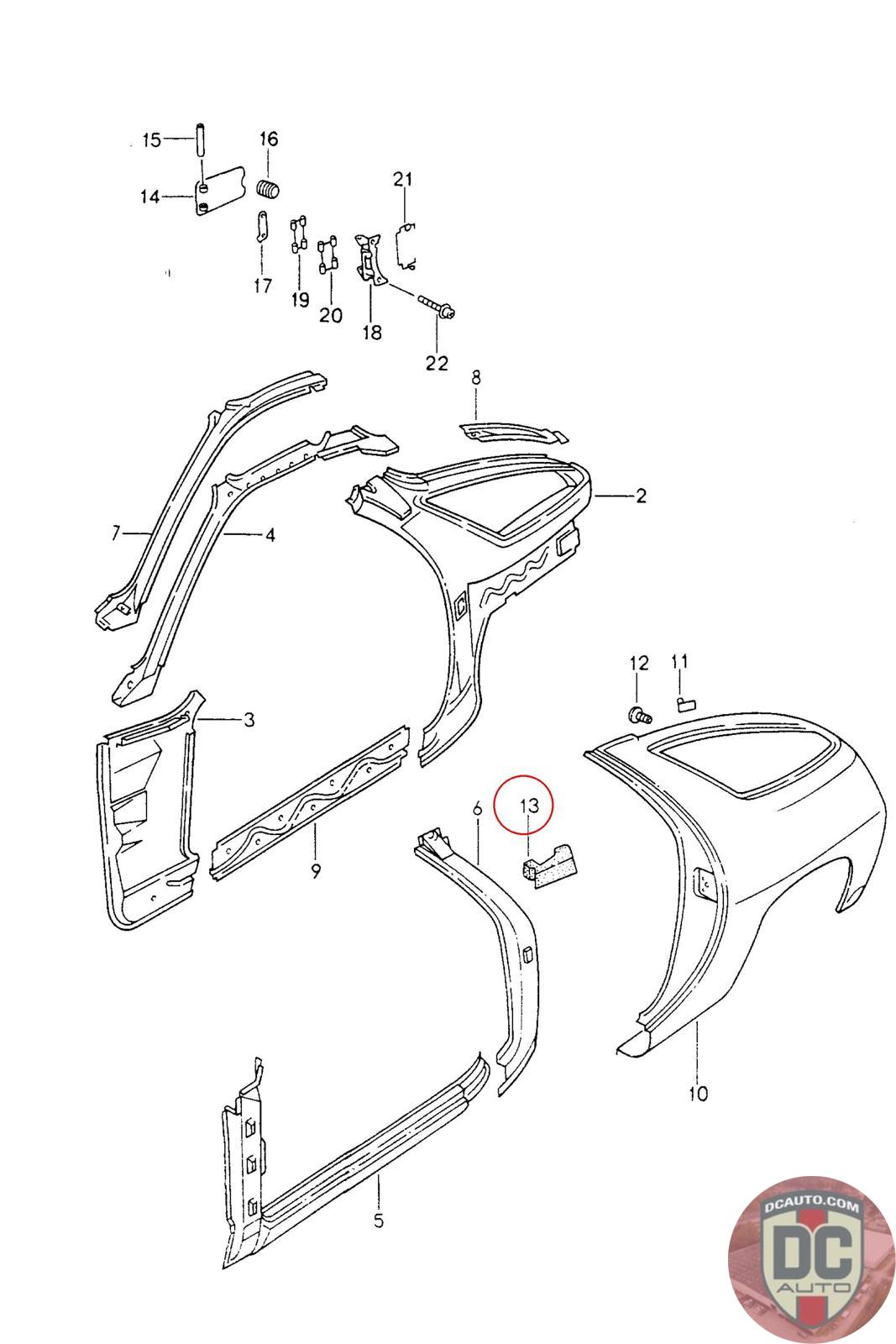 15
16
14
21
17
19
20
18
22
8
2
7
4
3
12
11
9
6
13
10
5
DCAUTO.COM
DC
AUTO