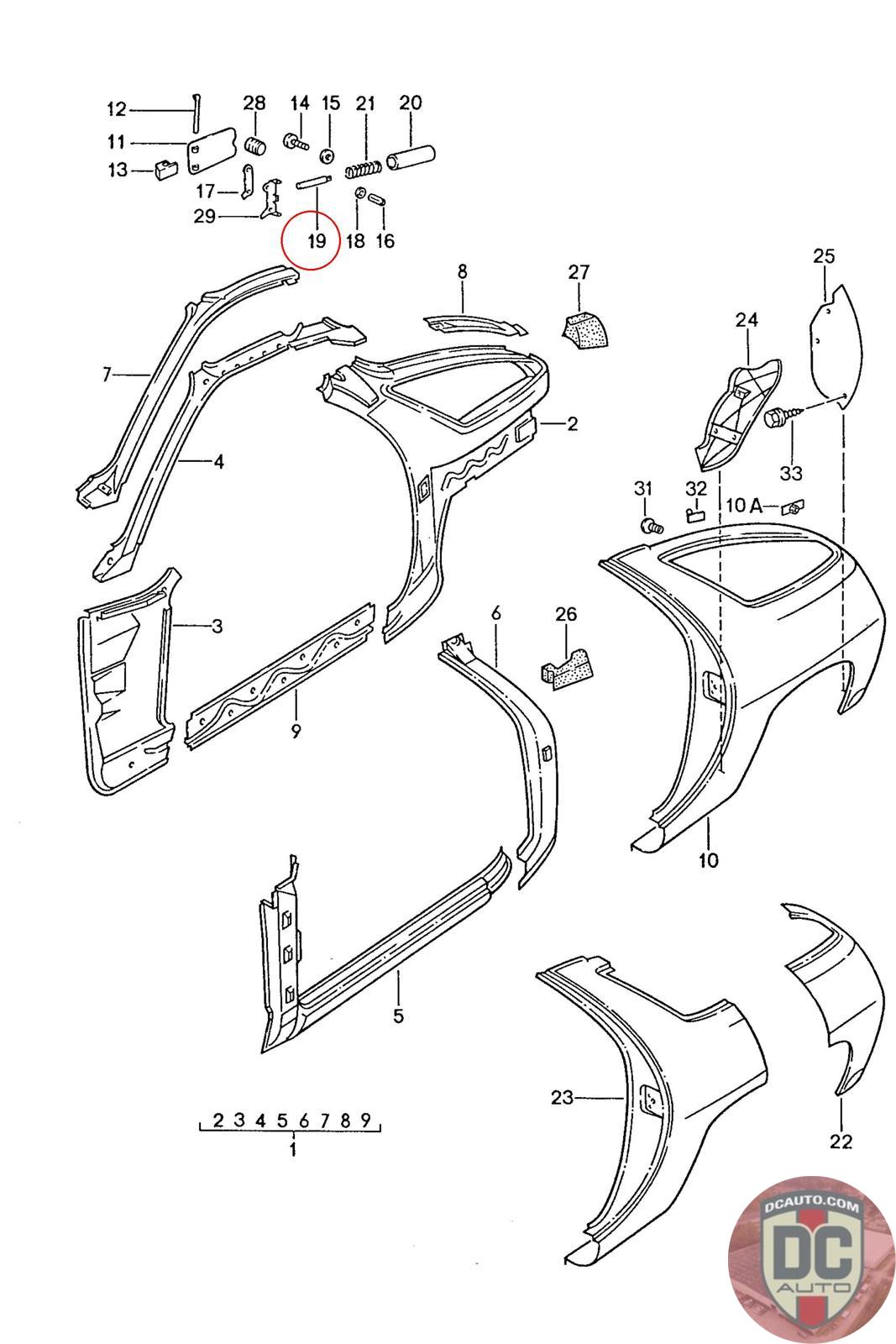 12
28
14
15
21
20
11
13
17
29
19
18
16
8
27
25
24
7
2
4
33
31
32
10 A
3
6
26
9
10
5
23
22
2 3 4 5 6 7 8 9
1
DCAUTO.COM
DC
AUTO