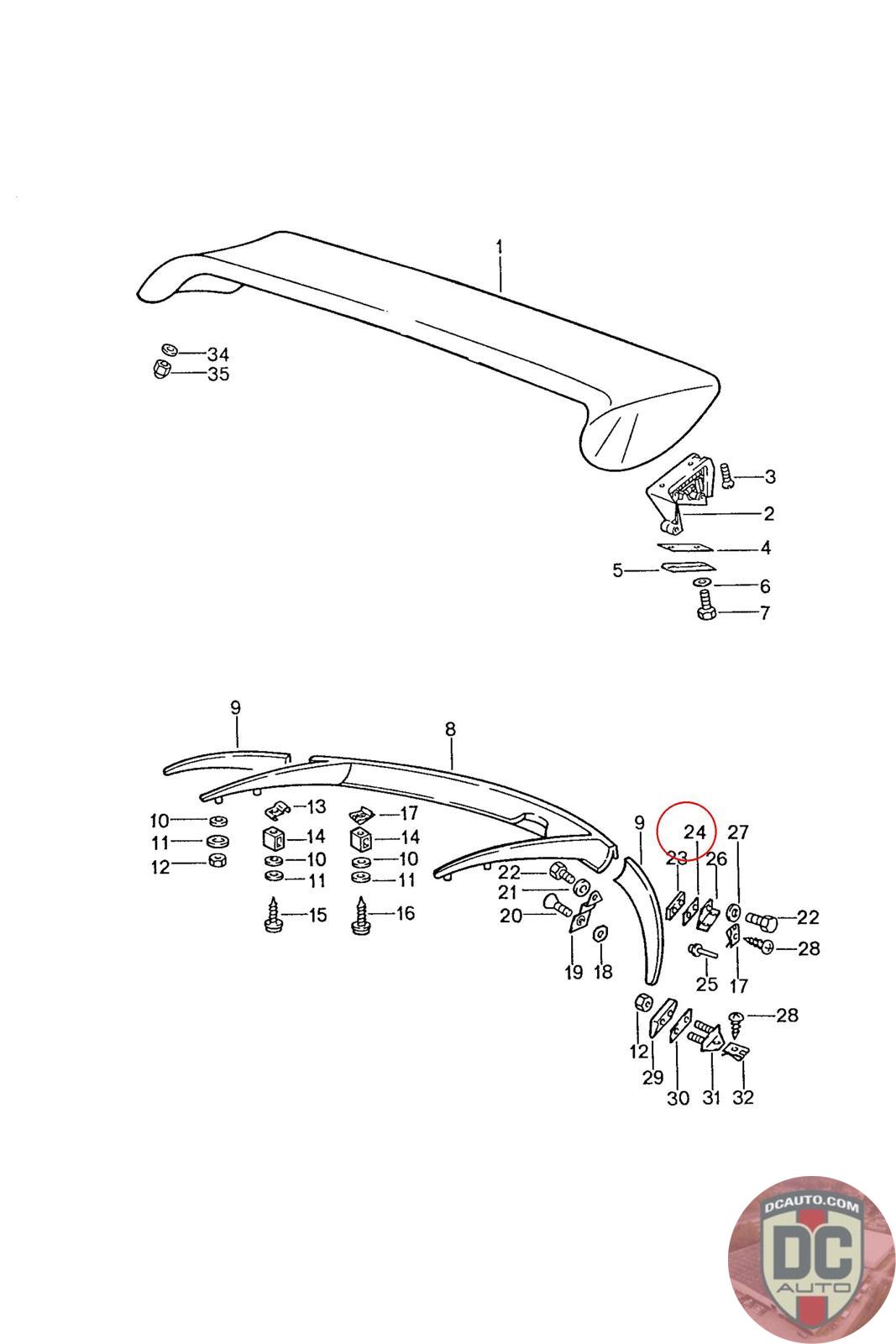 1
34
35
3
2
4
5
6
7

9
8
10
11
12
13
14
10
11
15
17
14
10
11
16
22
21
20
19
18
9
24
23
26
27
22
28
25
17
28
12
29
30
31
32

DCAUTO.COM
DC
AUTO