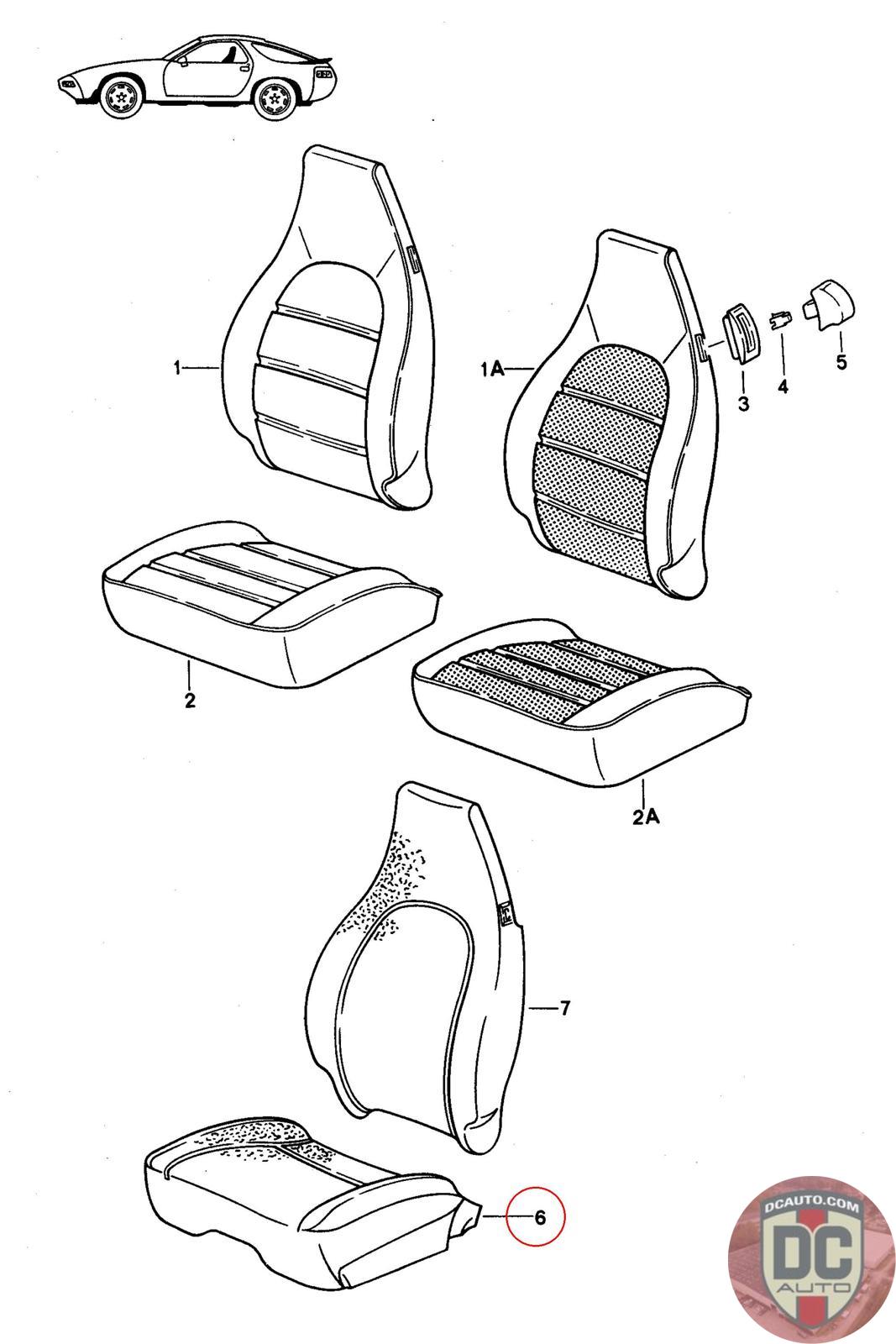 1

1A

3

4

5

2

2A

7

6

DCAUTO.COM
DC
AUTO