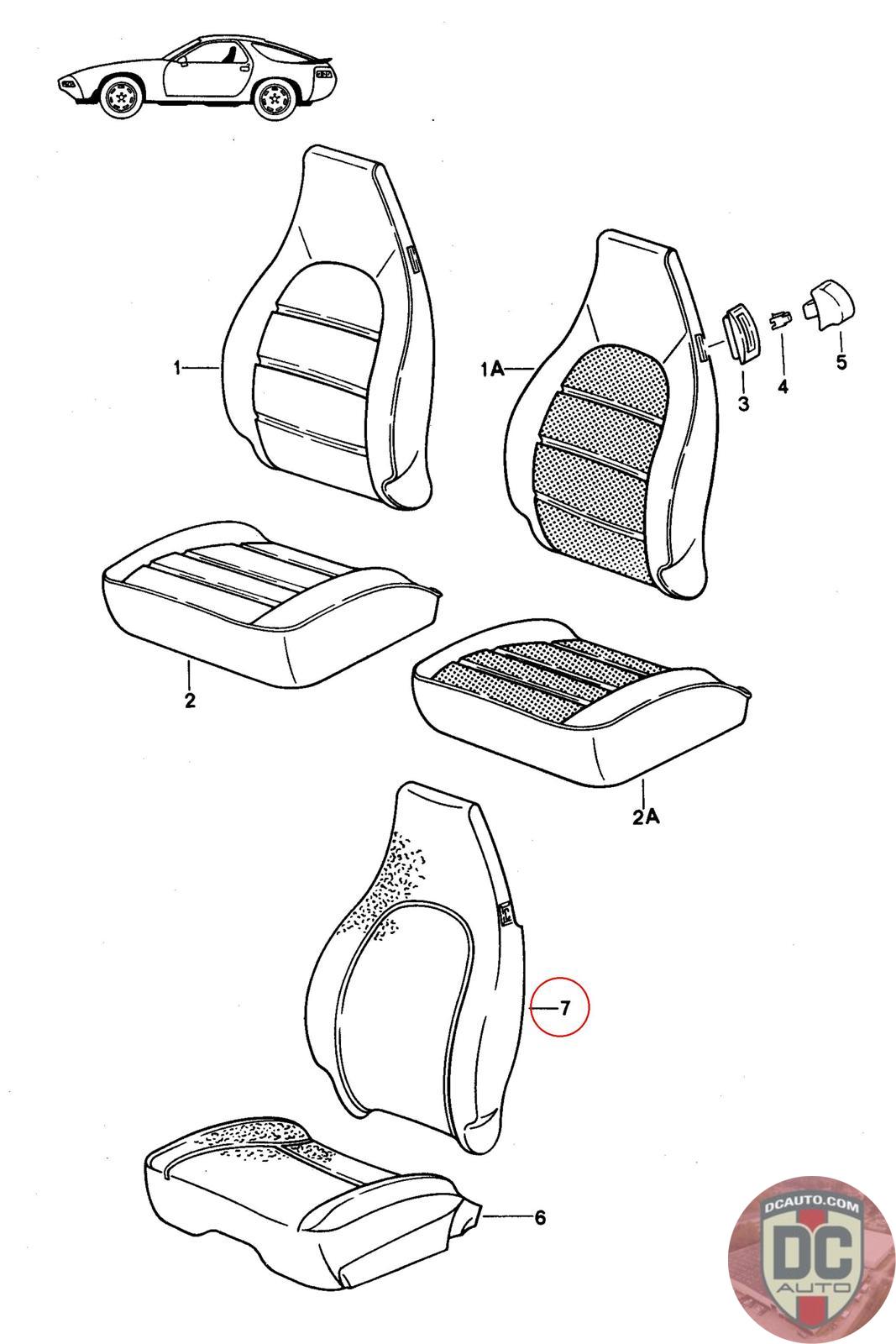 1
1A
3
4
5
2
2A
7
6
DCAUTO.COM
DC
AUTO