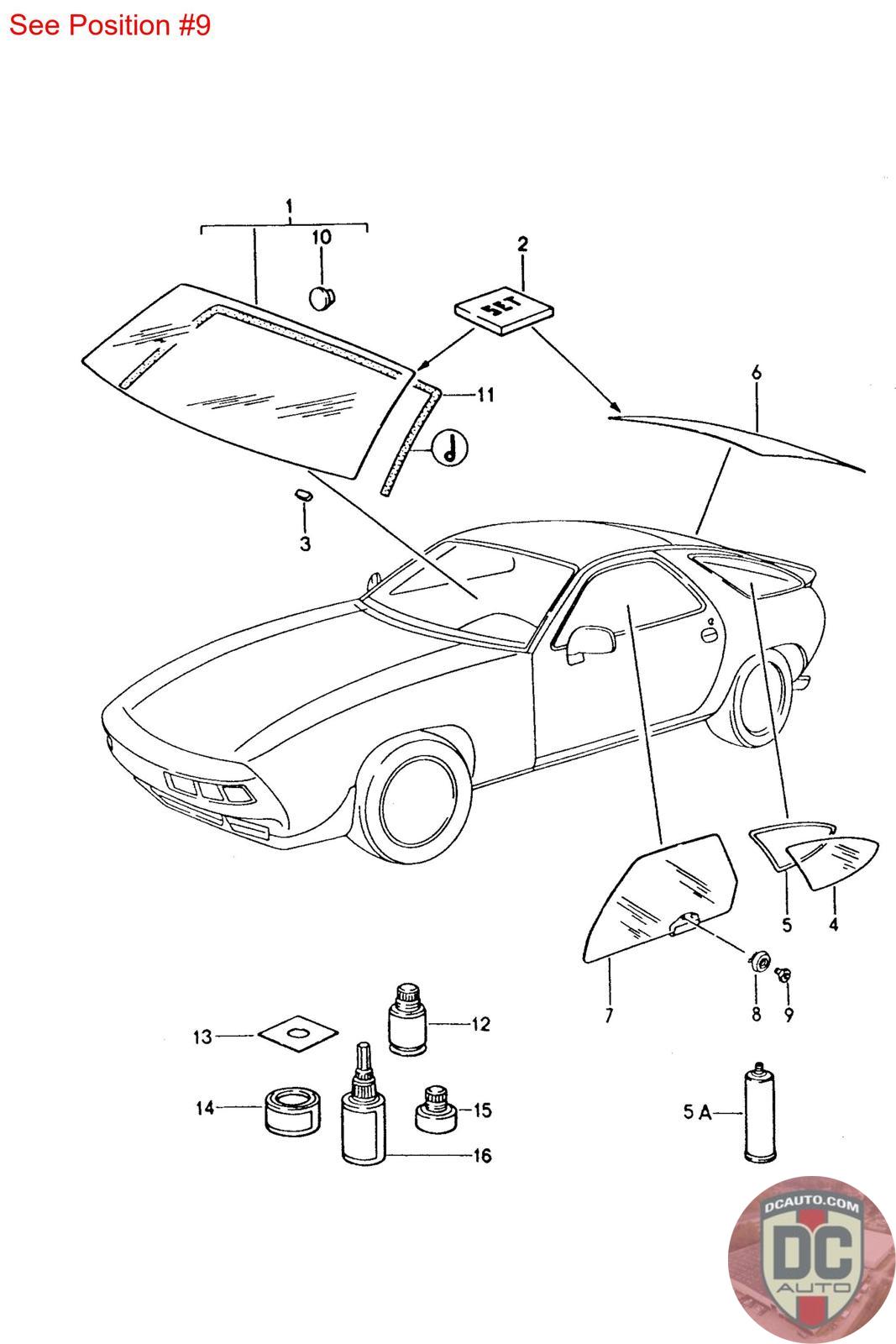 See Position #9

1
10
2
SET
11
6
3
5
4
7
8
9
13
12
14
15
16
5 A

DCAUTO.COM
DC
AUTO