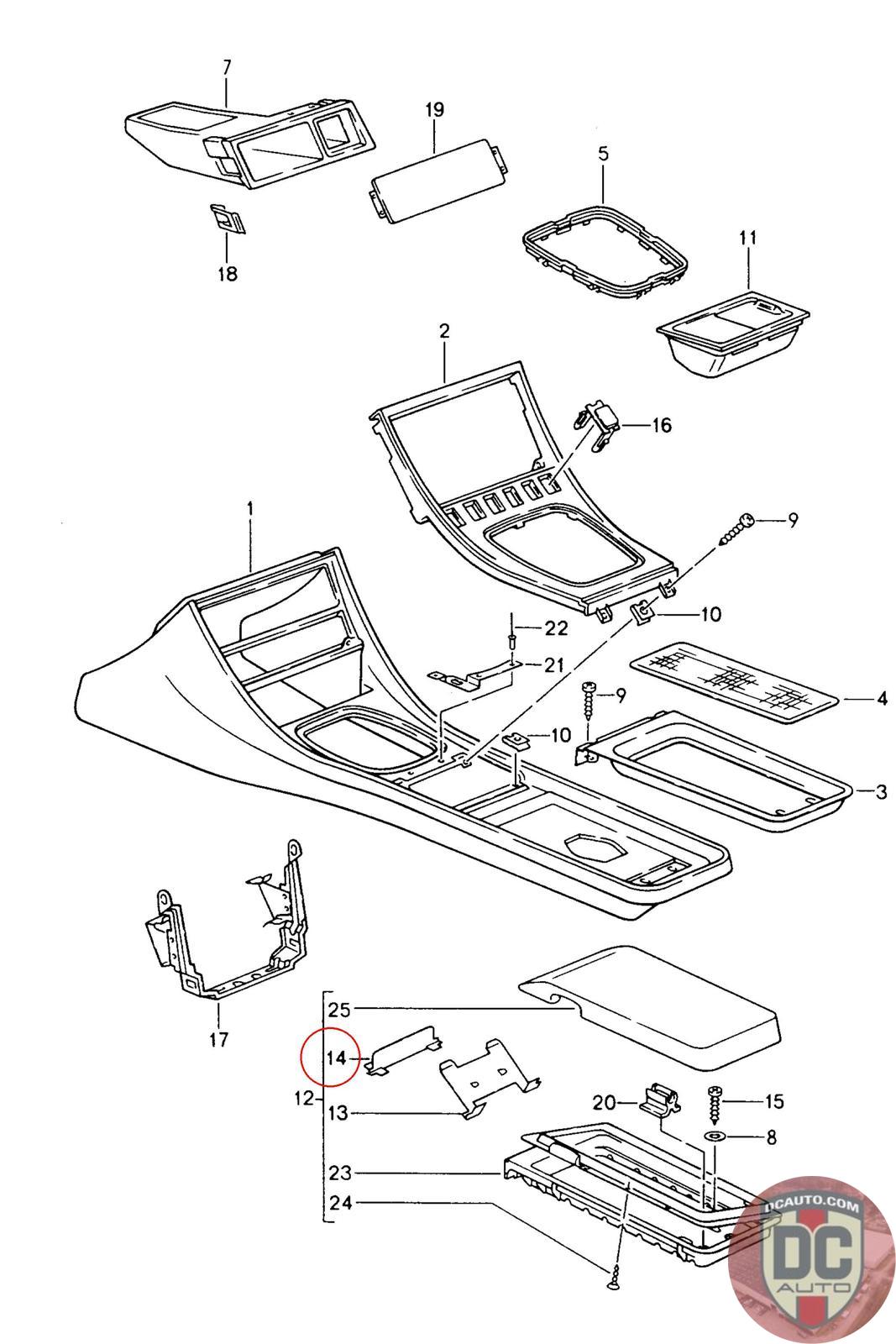 7
19
5
18
11
2
16
1
9
10
22
21
9
4
10
3
17
25
14
12
13
20
15
8
23
24
DCAUTO.COM
DC
AUTO