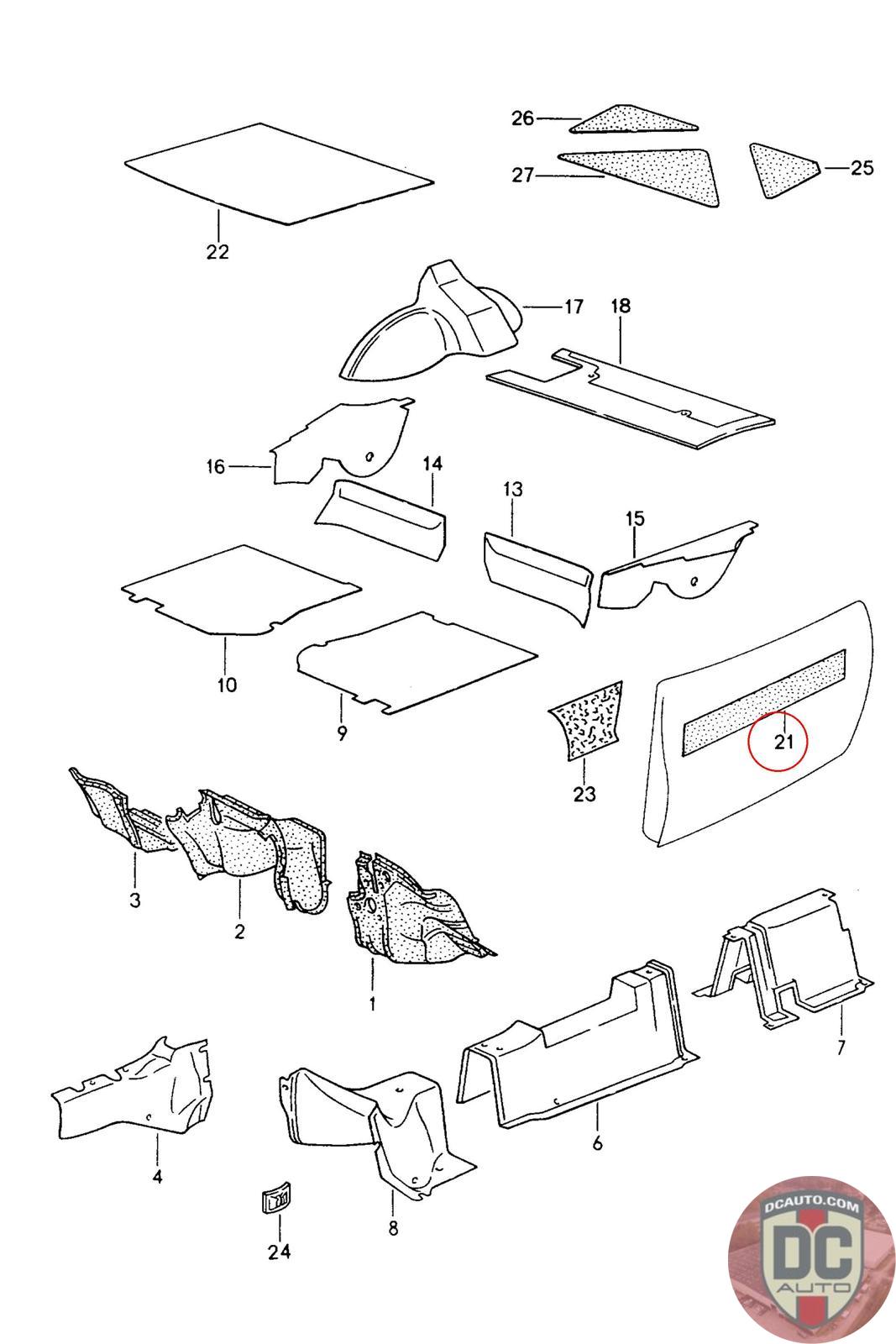 26
27
25
22
17
18
16
14
13
15
10
9
23
21
3
2
1
7
6
4
8
24
DCAUTO.COM
DC
AUTO