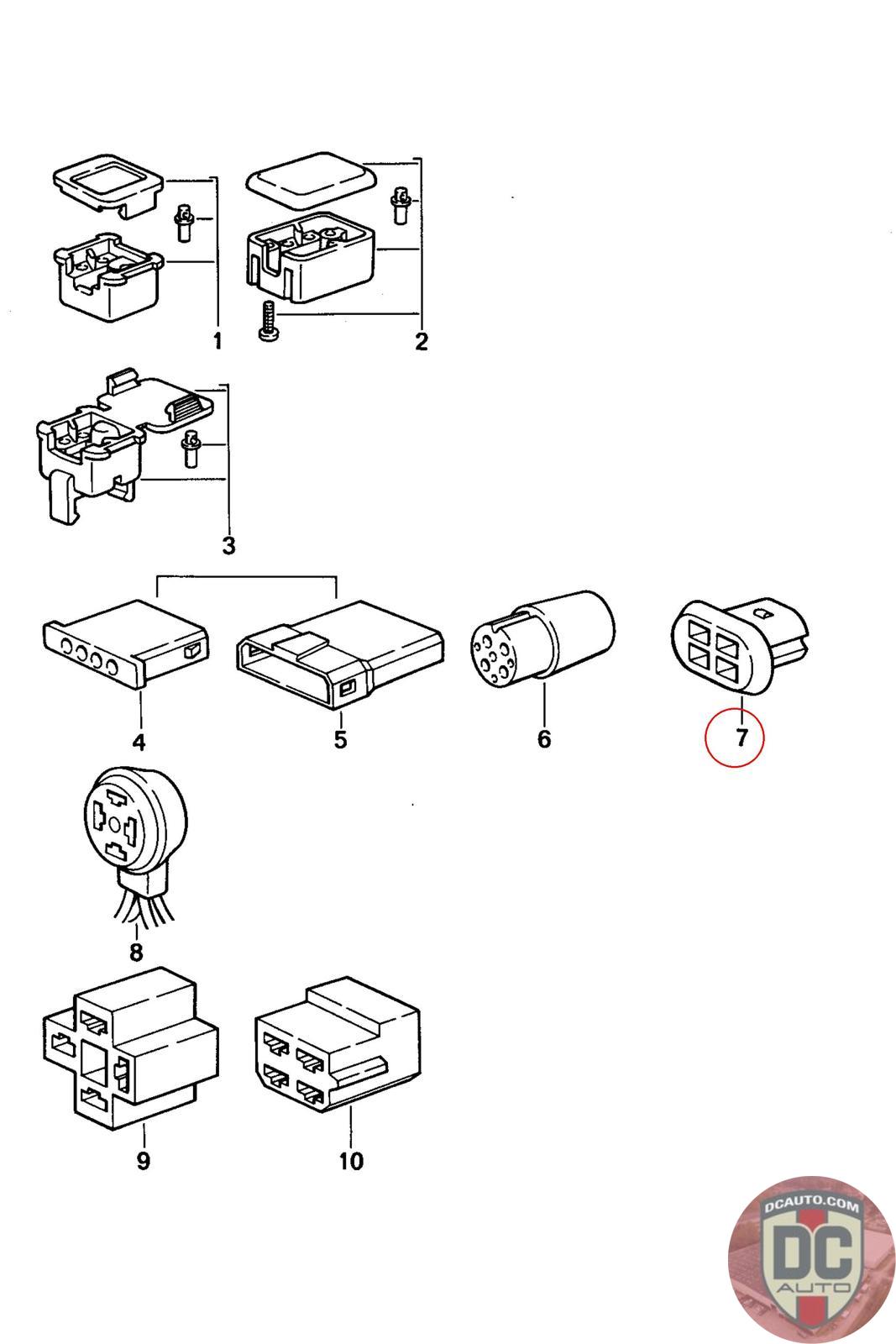 1
2
3
4
5
6
7
8
9
10
DCAUTO.COM
DC
AUTO