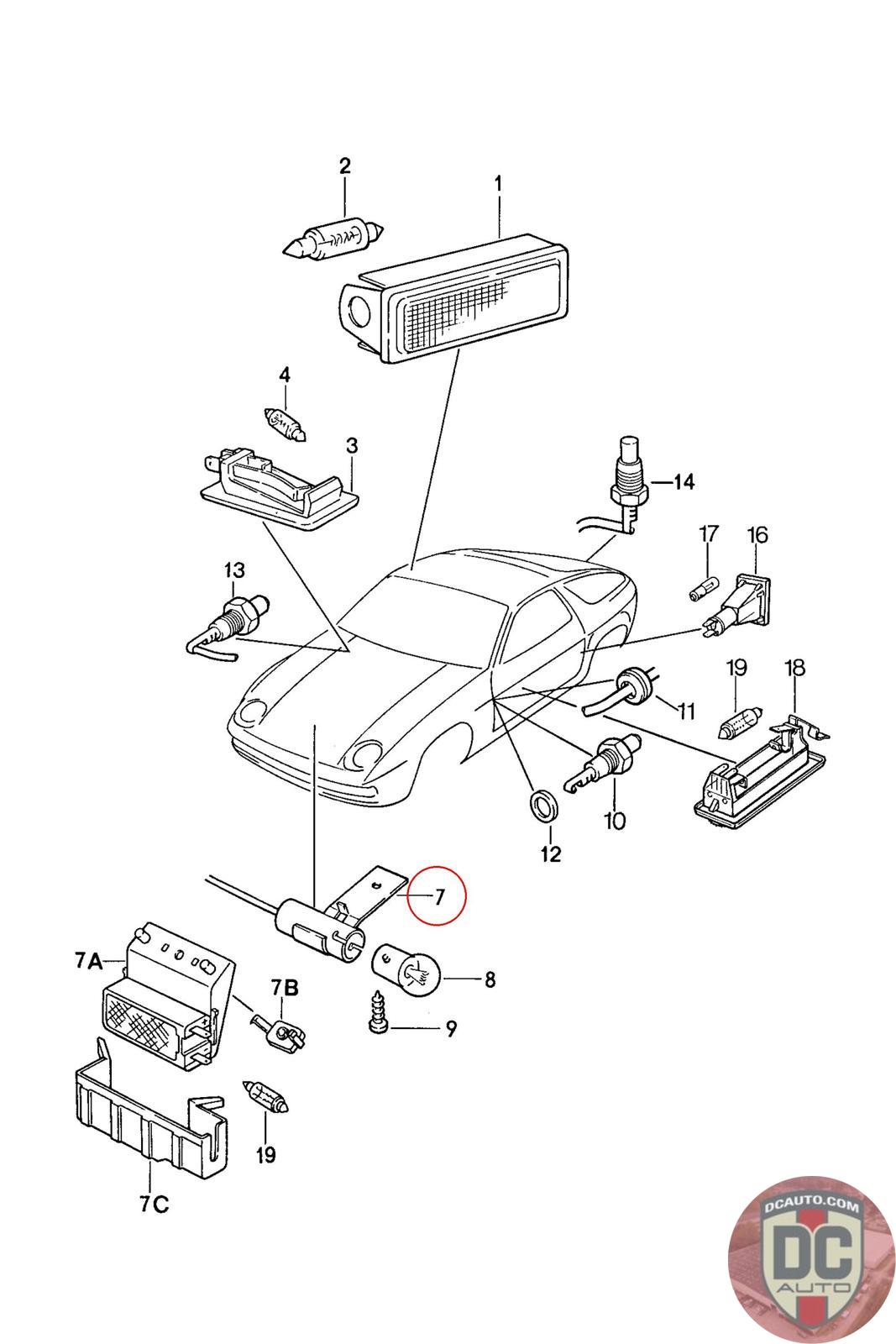 2
1
4
3
14
17
16
13
19
18
11
10
12
7
7A
7B
8
9
19
7C
DCAUTO.COM
DC
AUTO