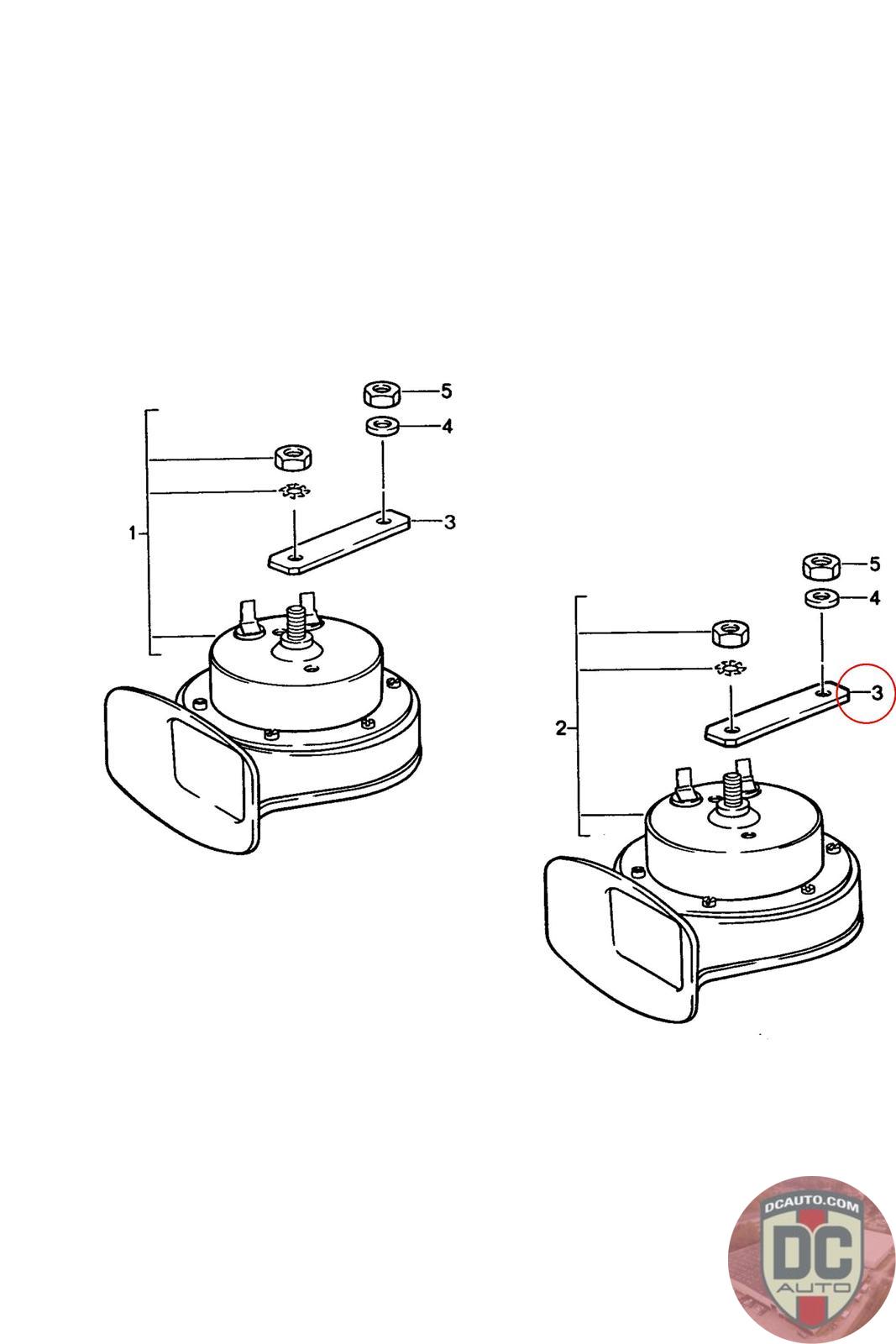 5
4
3
1
5
4
3
2
DCAUTO.COM
DC
AUTO