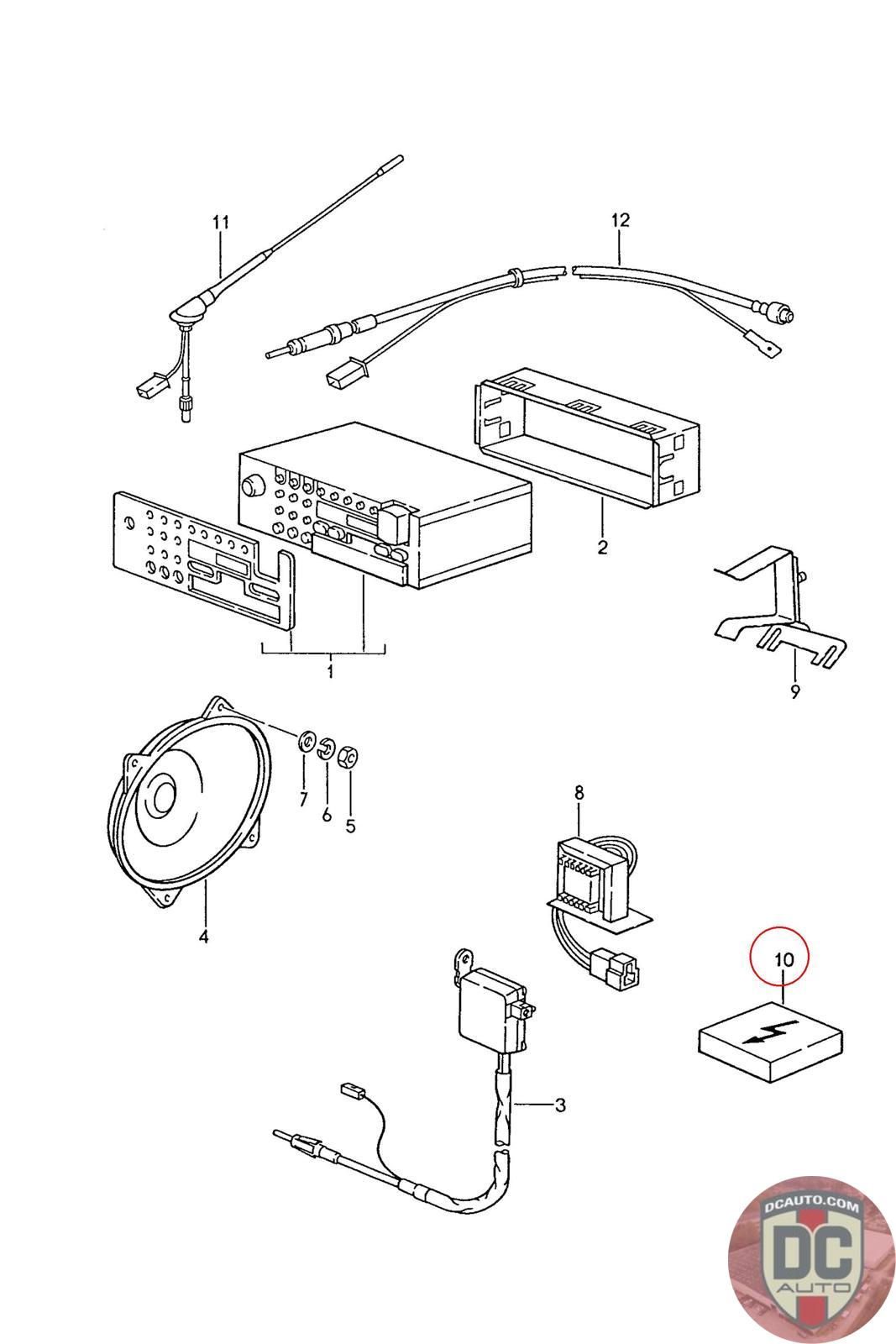 11

12

2

1

9

7 6 5

4

8

10

3

DCAUTO.COM
DC
AUTO