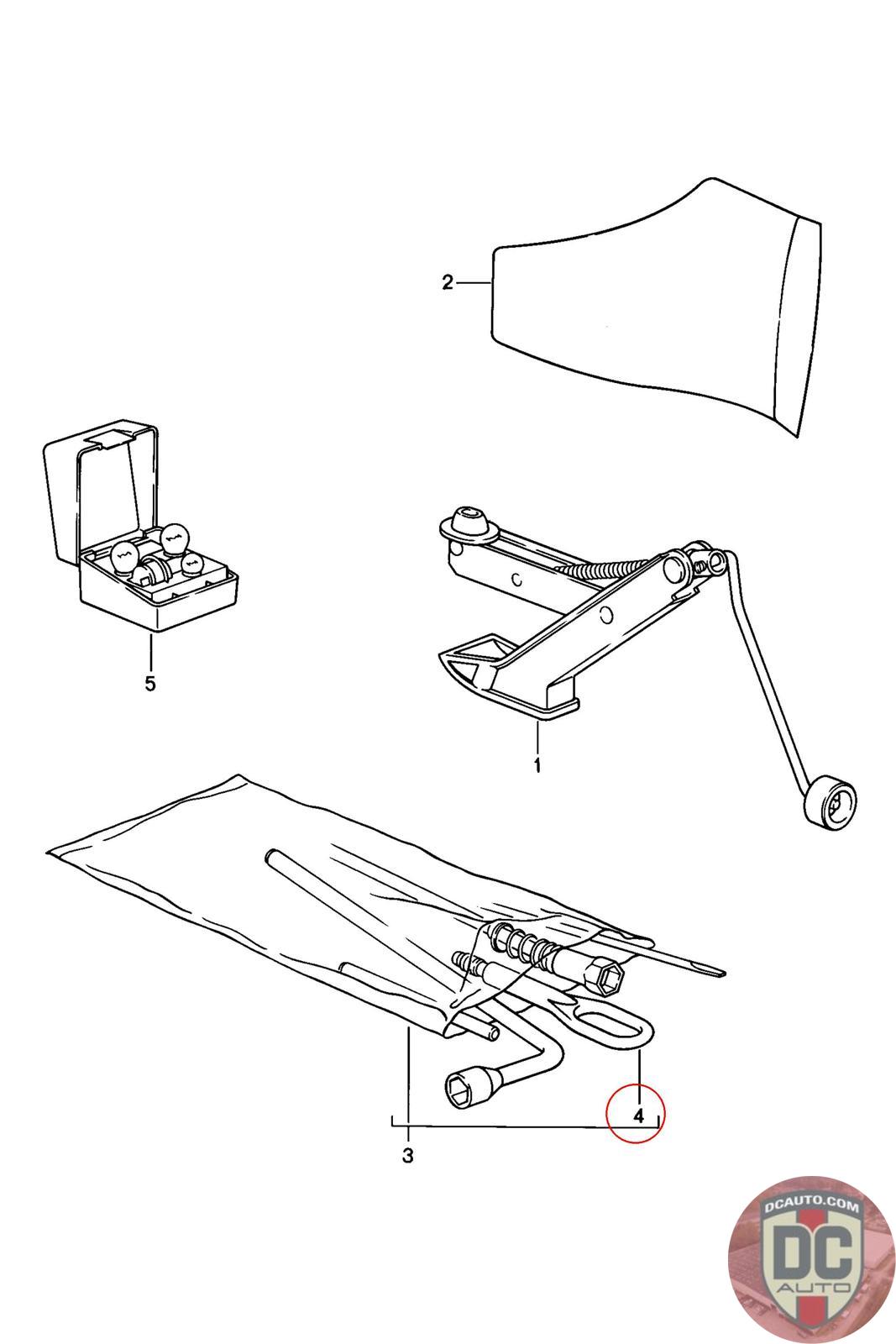 2

5

1

4

3

DCAUTO.COM
DC
AUTO