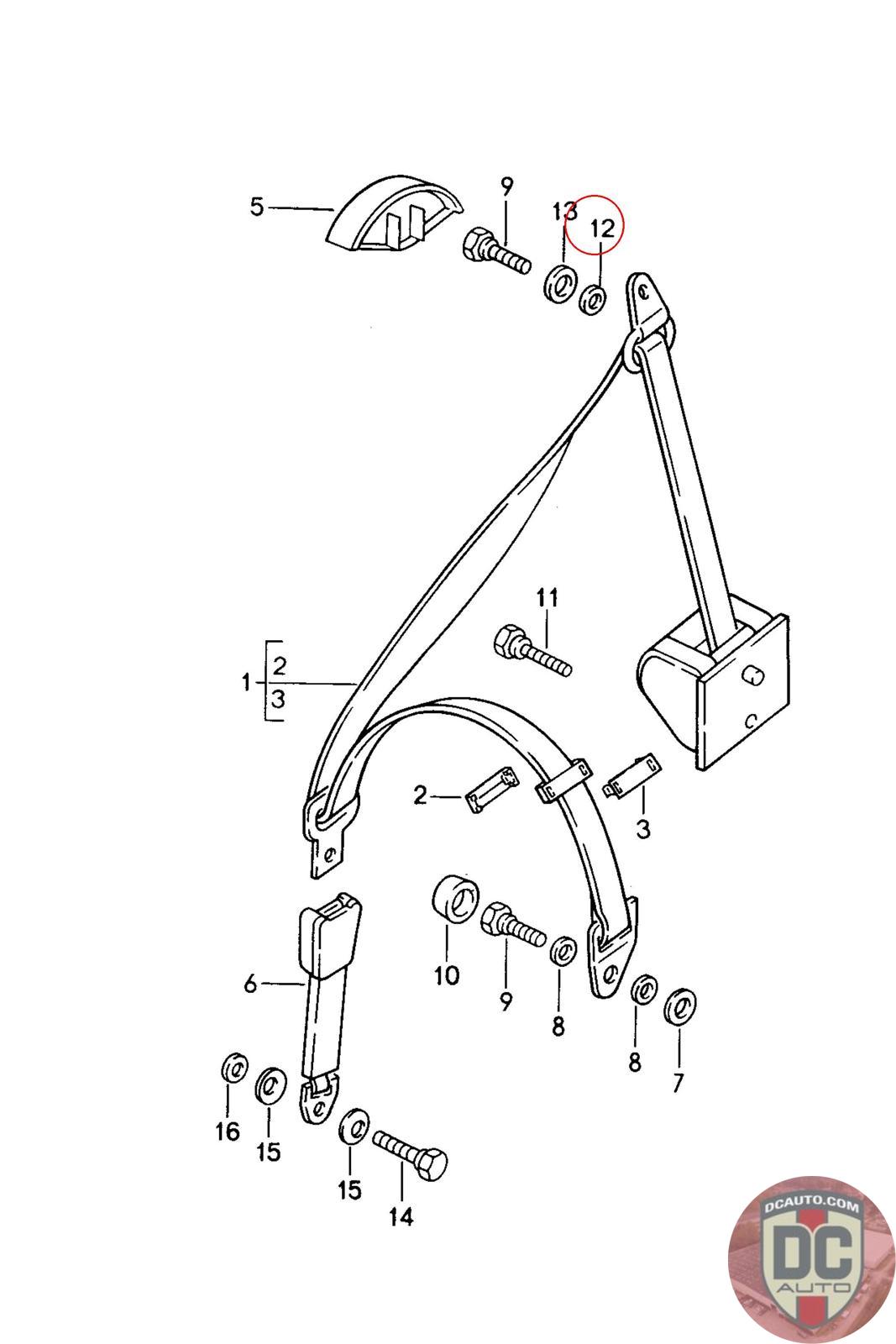 5
9
13
12
11
1
2
3
2
3
6
10
9
8
8
7
16
15
15
14
DCAUTO.COM
DC
AUTO