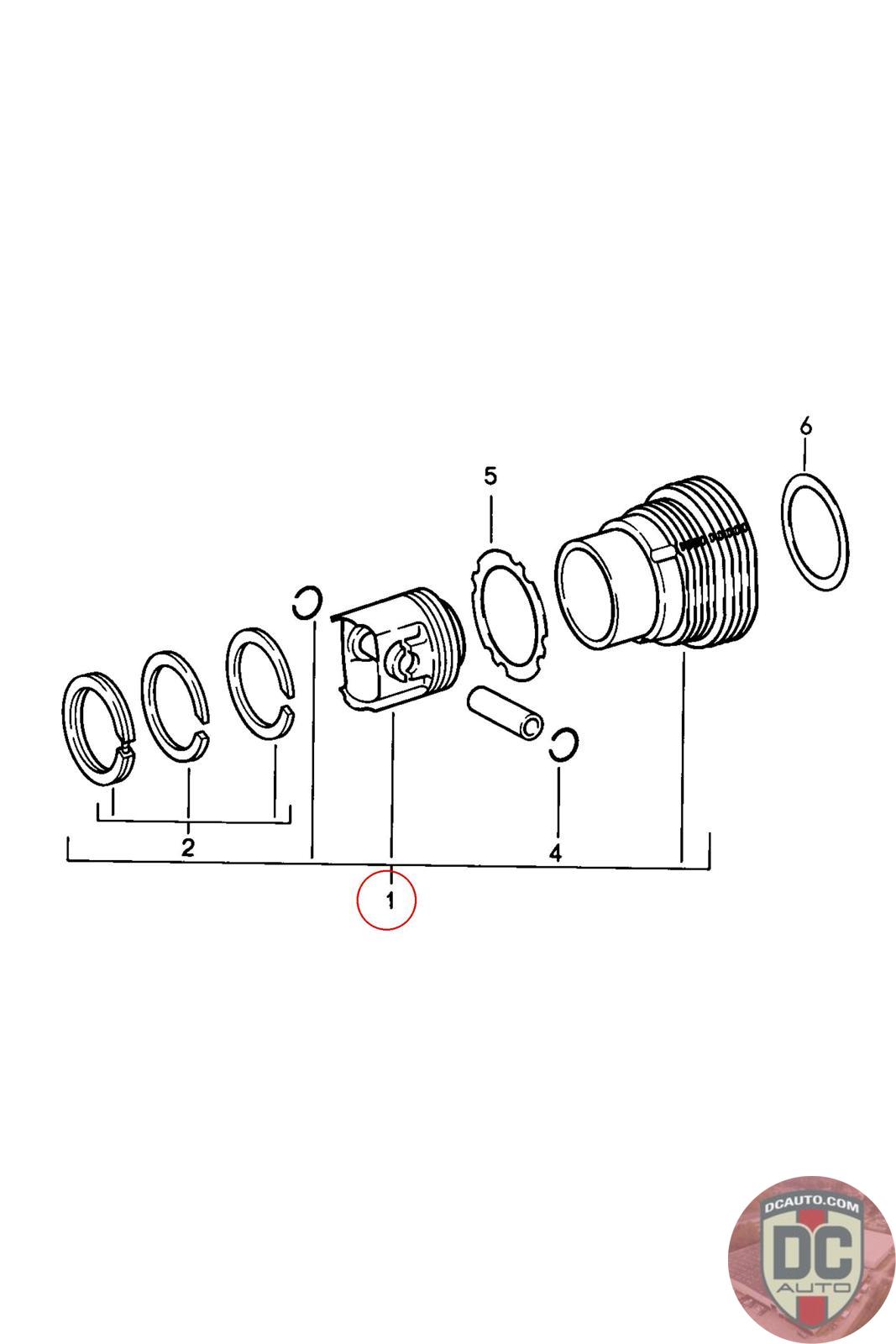 6

5

2

4

1

DCAUTO.COM
DC
AUTO