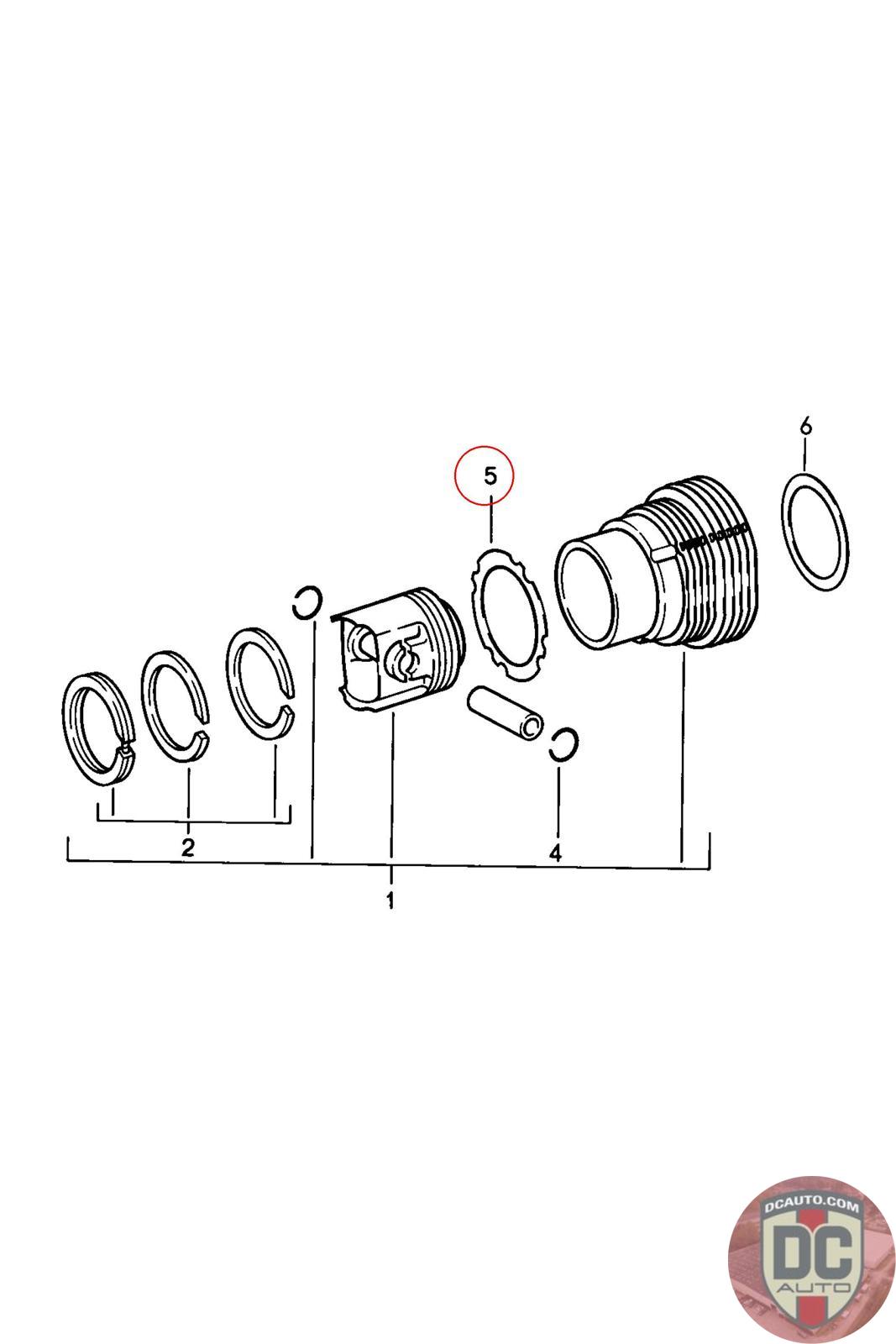 6
5
2
4
1
DCAUTO.COM
DC
AUTO