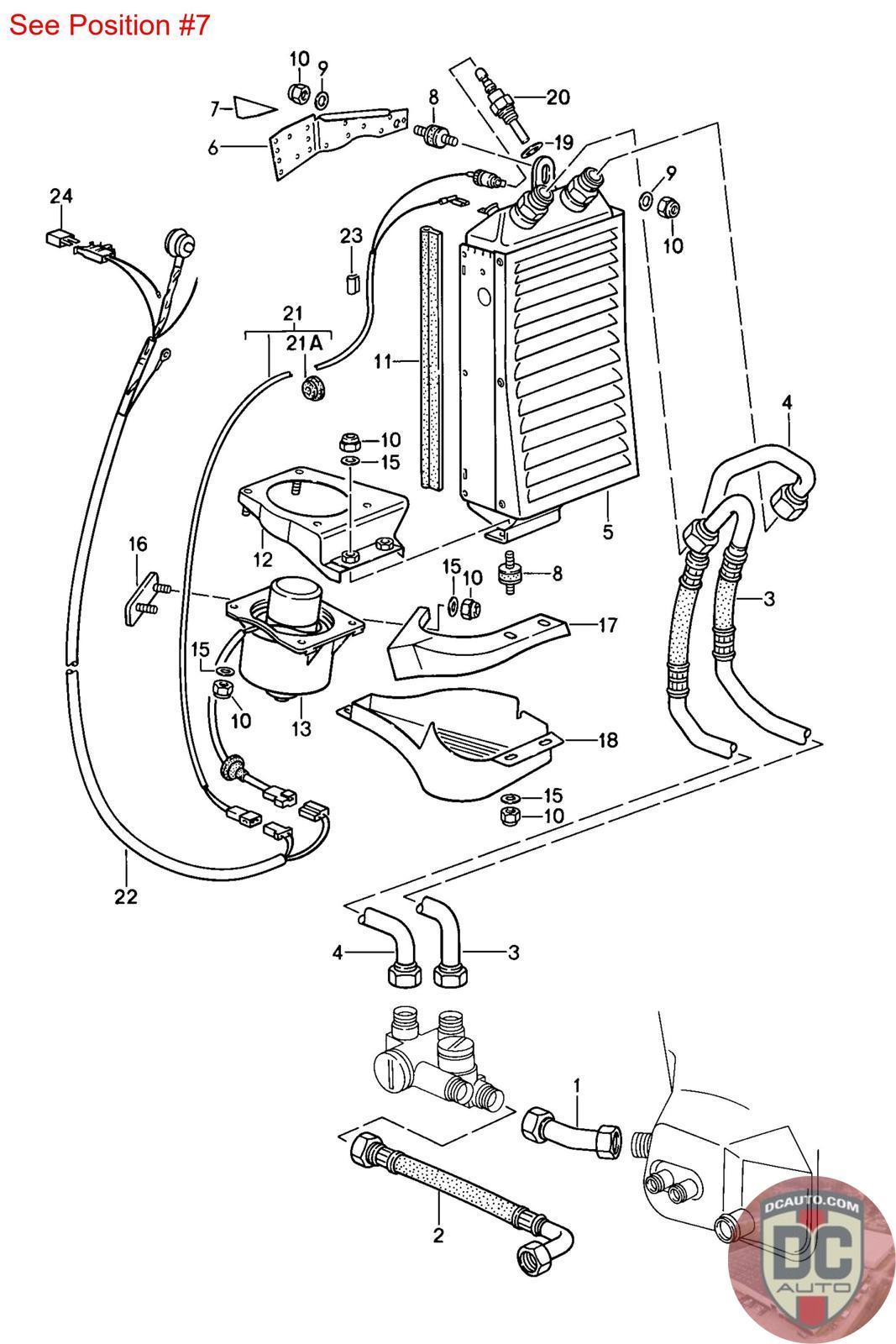 See Position #7

10
9
7
6
8
20
19
9
10
24
23
21
21 A
11
4
10
15
12
5
16
15
10
8
3
17
15
10
13
18
15
10
22
4
3
1
2

DCAUTO.COM
DC
AUTO