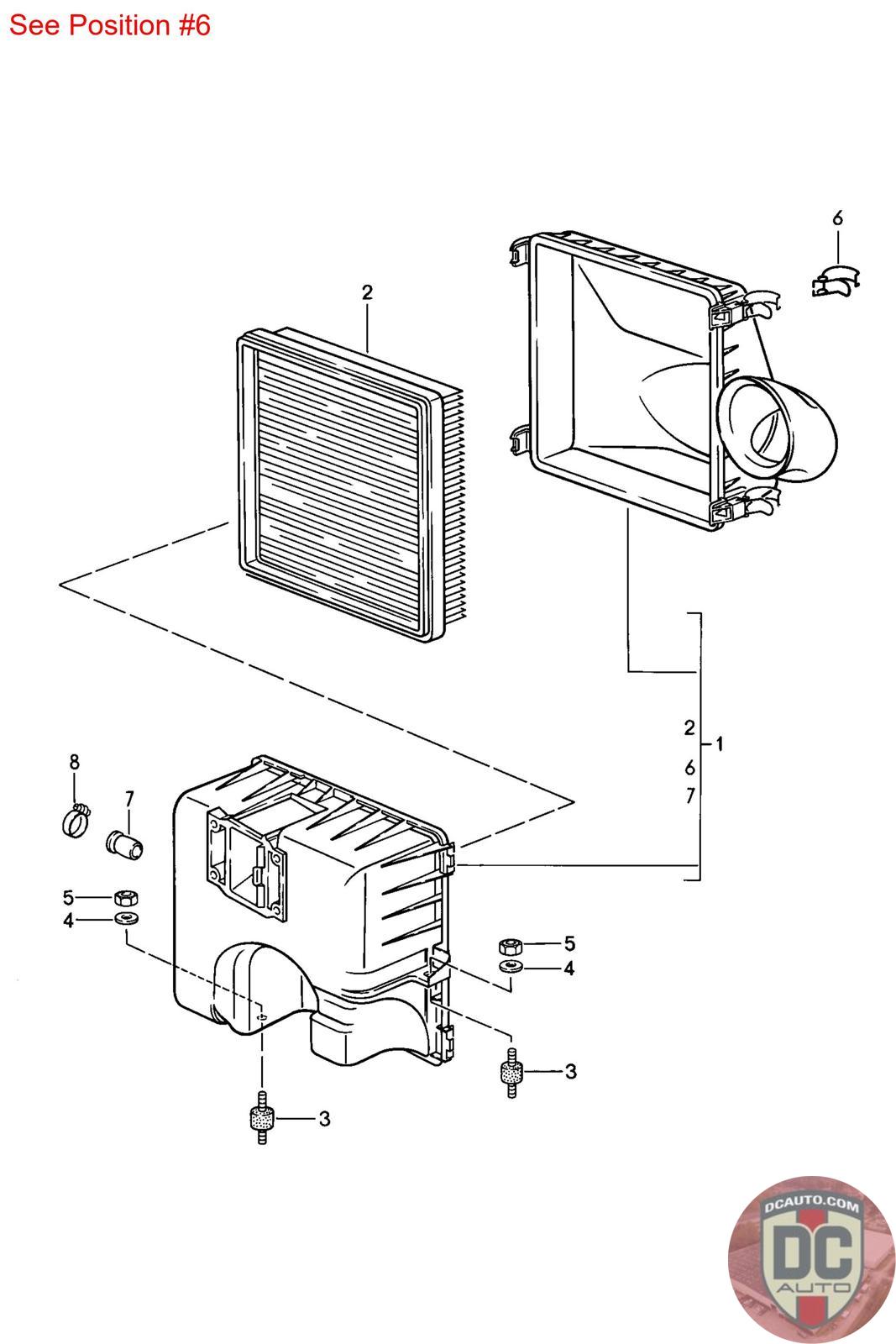 See Position #6

6

2

2
6
7

1

8

7

5

4

5

4

3

3

DCAUTO.COM
DC
AUTO