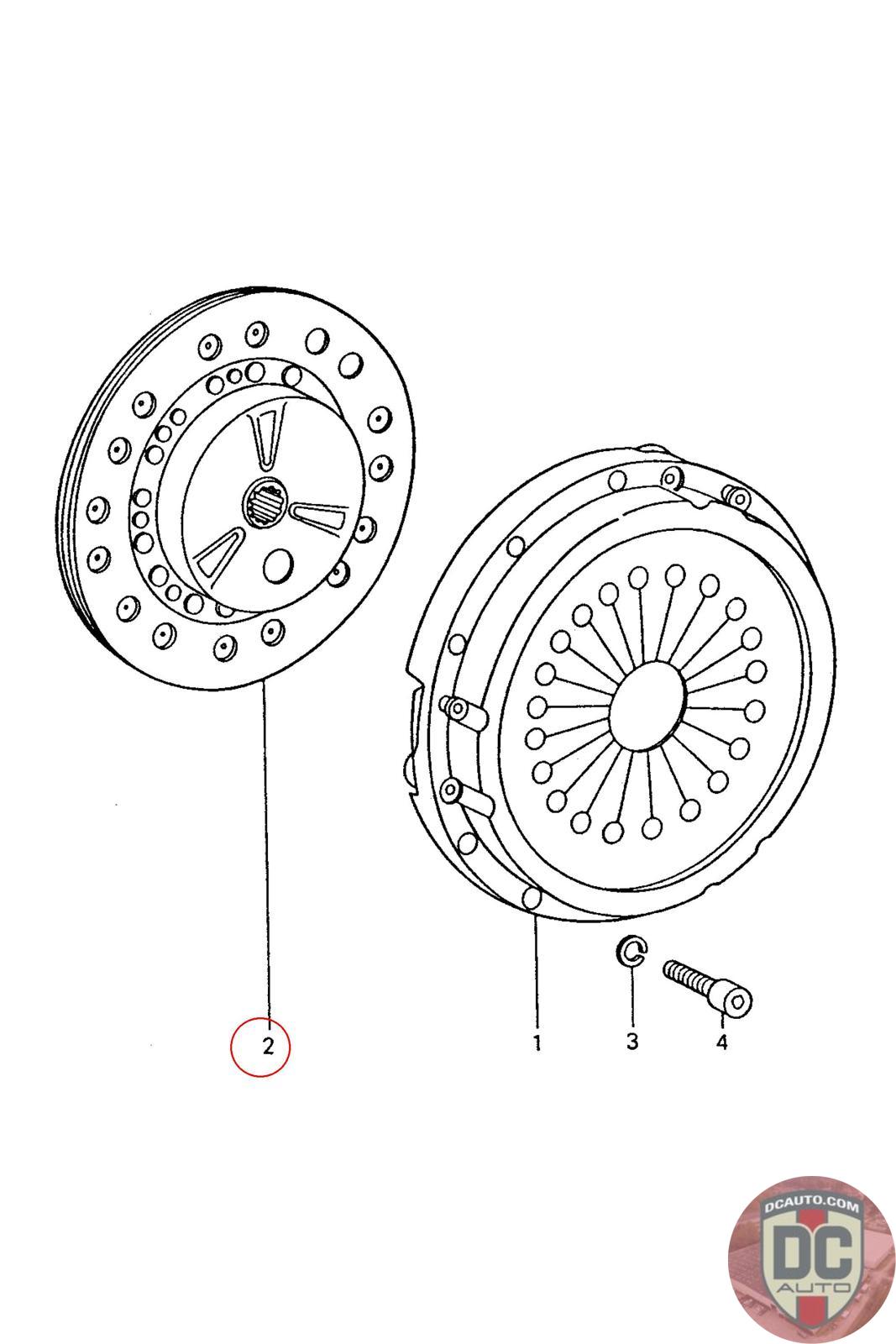 2

1

3

4

DCAUTO.COM
DC
AUTO