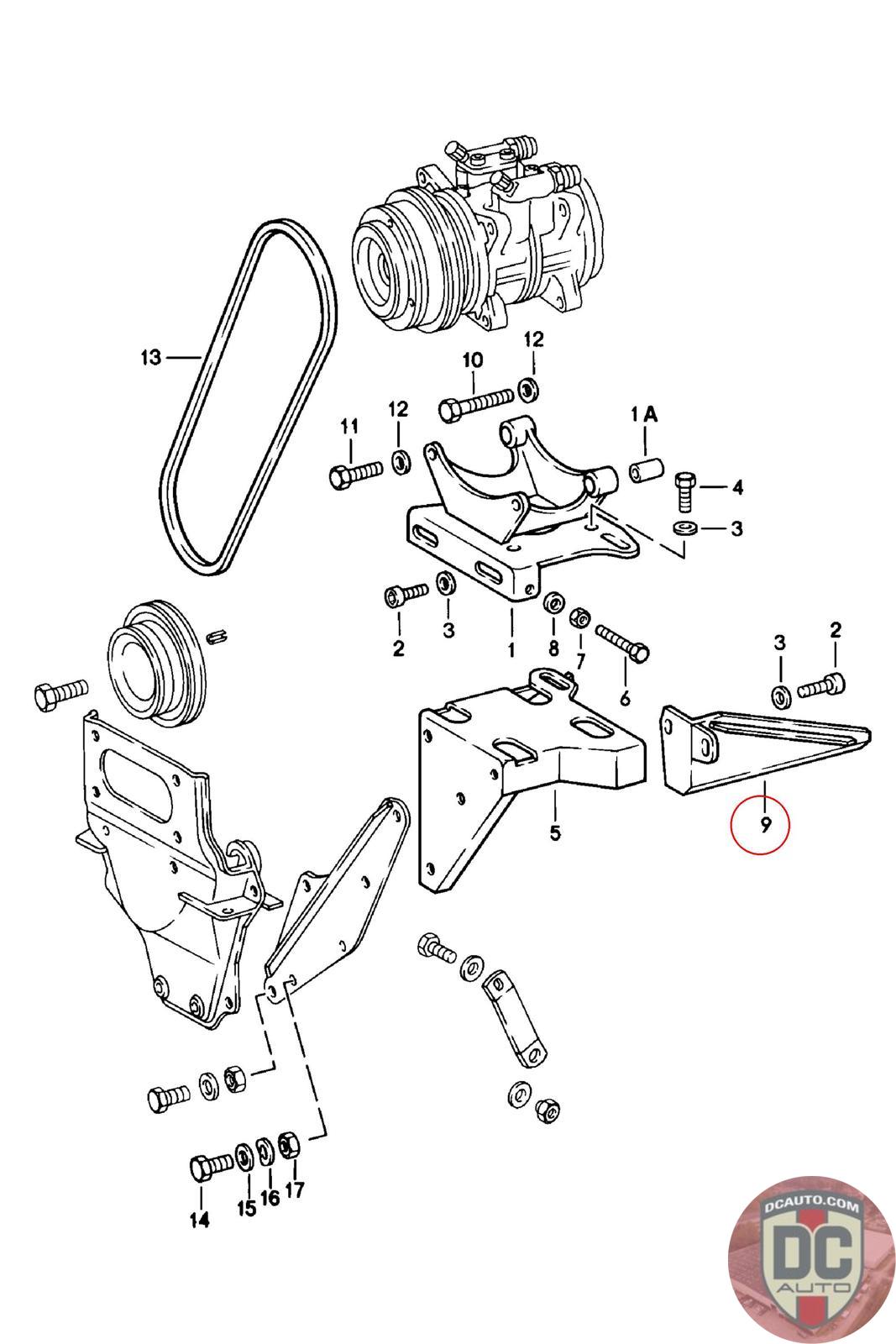 13
10
12
11
12
1 A
4
3
2
3
1
8
7
6
3
2
5
9
14
15
16
17
DCAUTO.COM
DC
AUTO