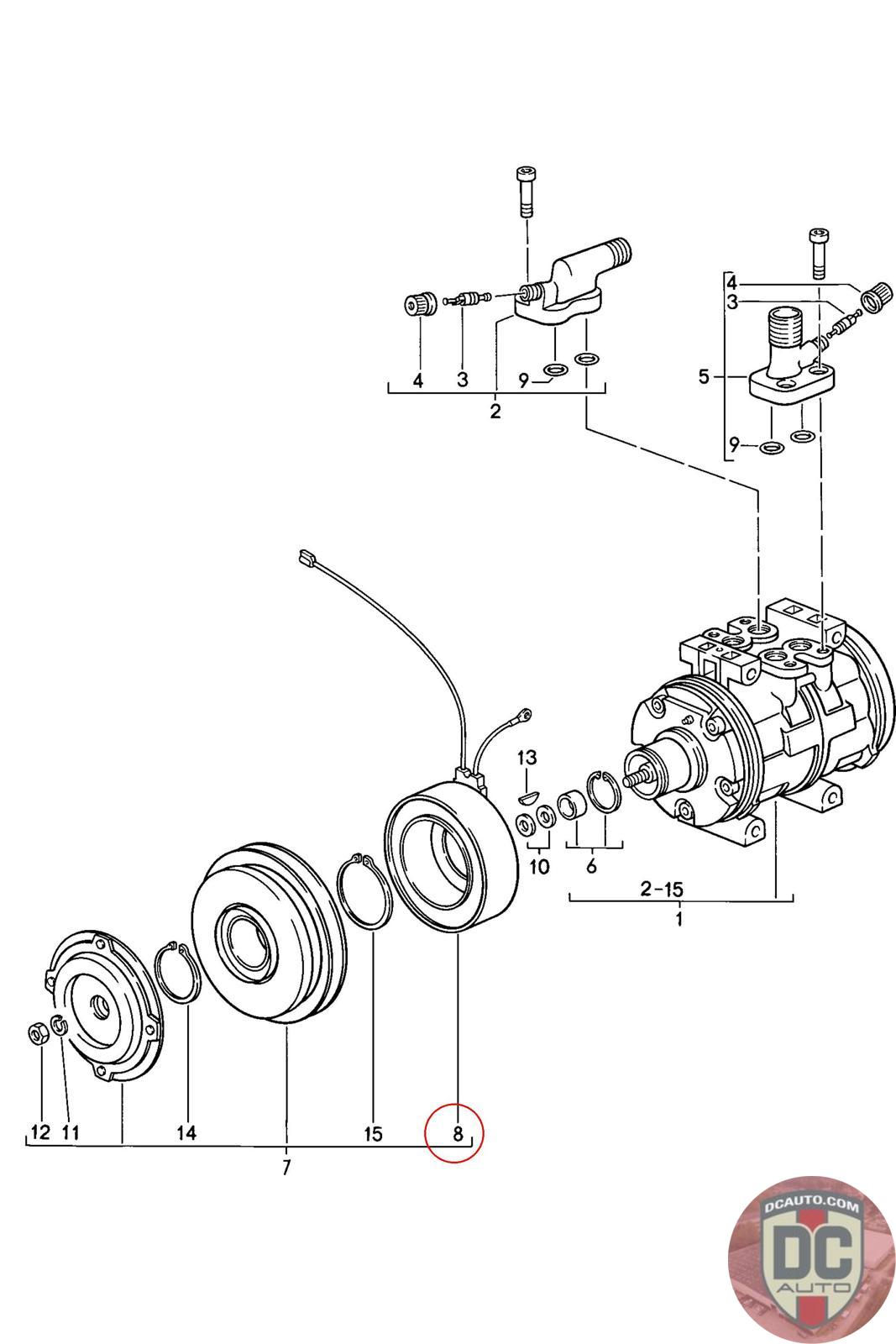 4
3
9
2
4
3
5
9
13
10
6
2-15
1
12
11
14
15
8
7
DCAUTO.COM
DC
AUTO