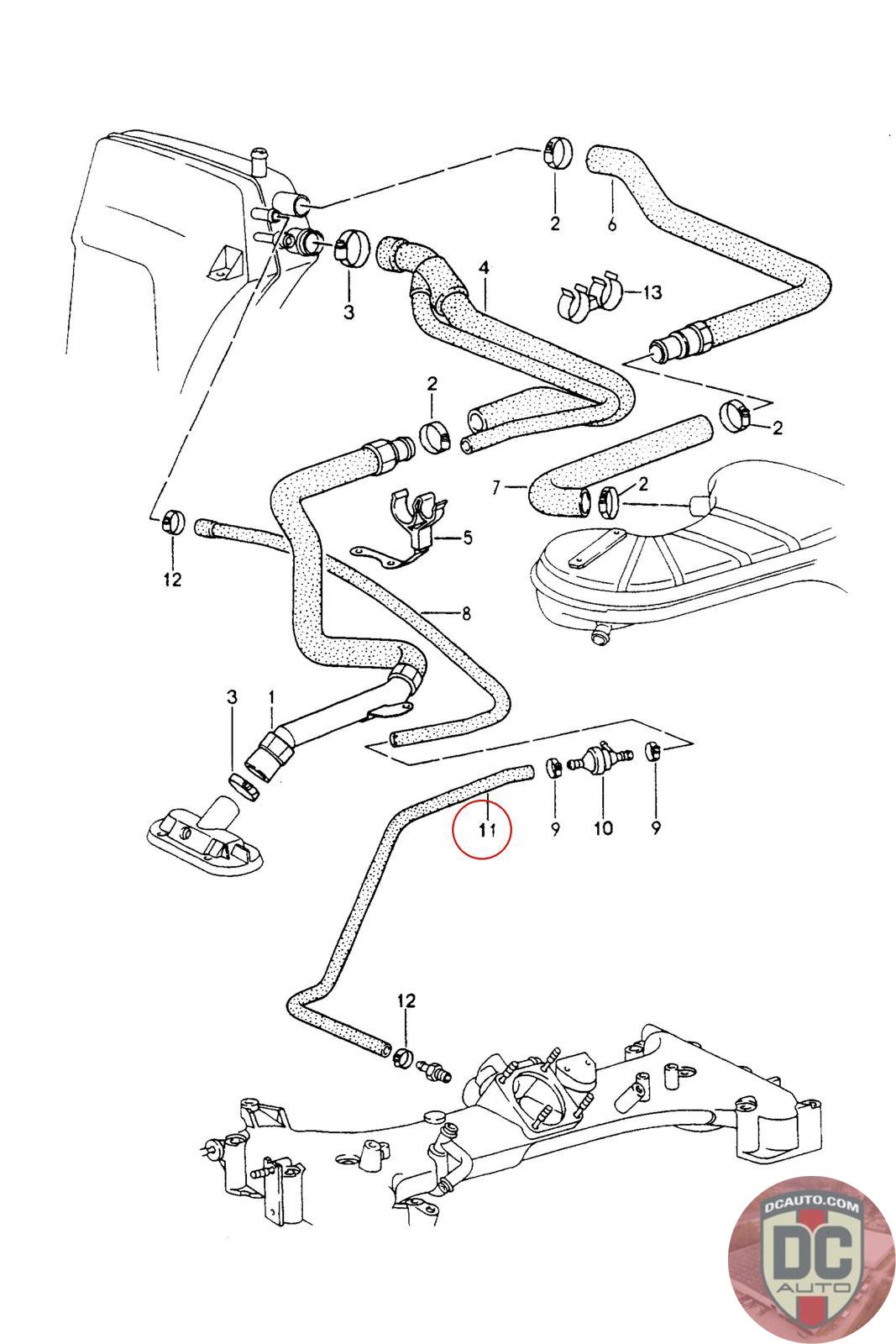 2
6
3
4
13
2
2
7
2
5
12
8
3
1
11
9
10
9
12
DCAUTO.COM
DC
AUTO