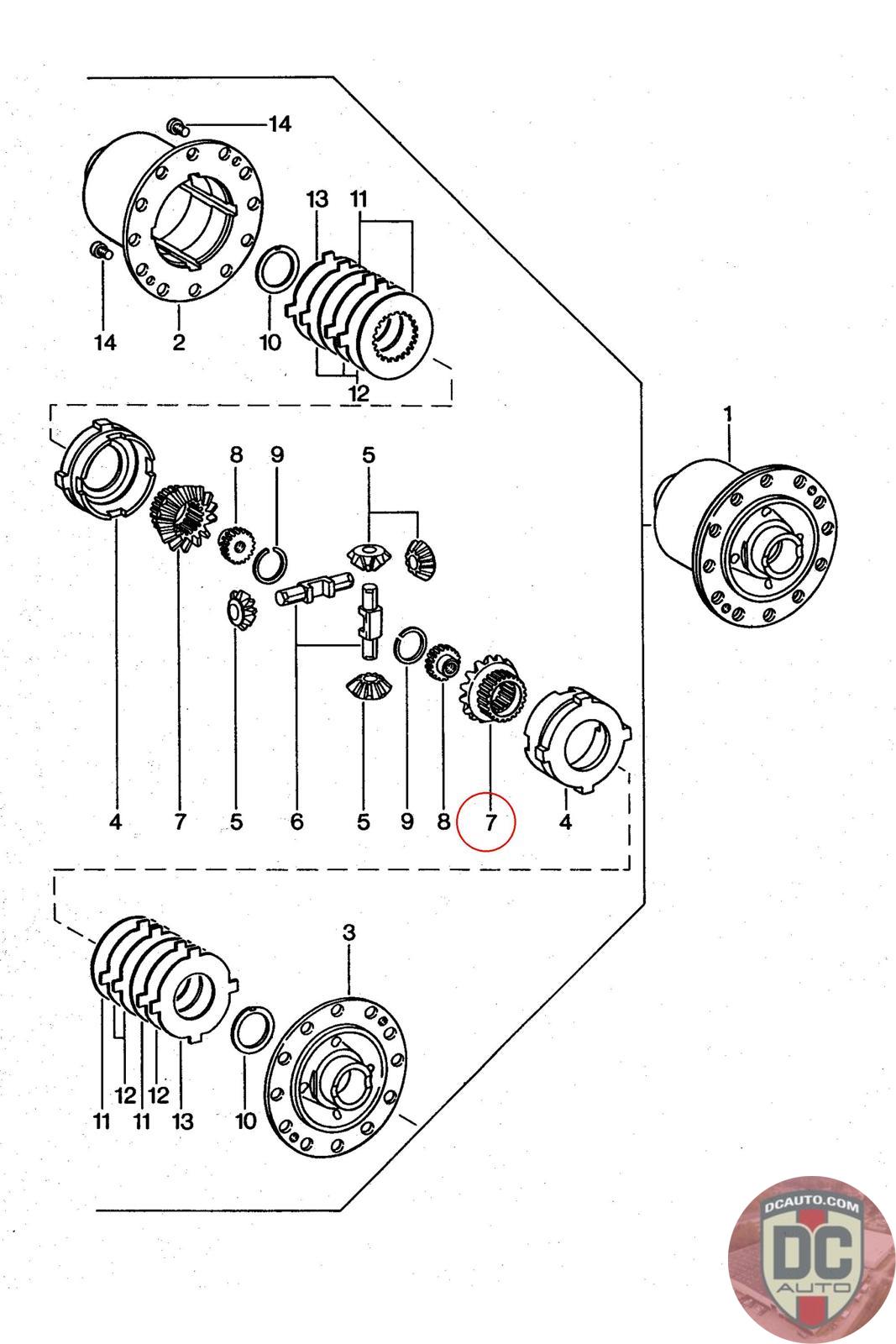 14
13
11
14
2
10
12
1
8
9
5
4
7
5
6
5
9
8
7
4
3
11
12
11
12
13
10
DCAUTO.COM
DC
AUTO