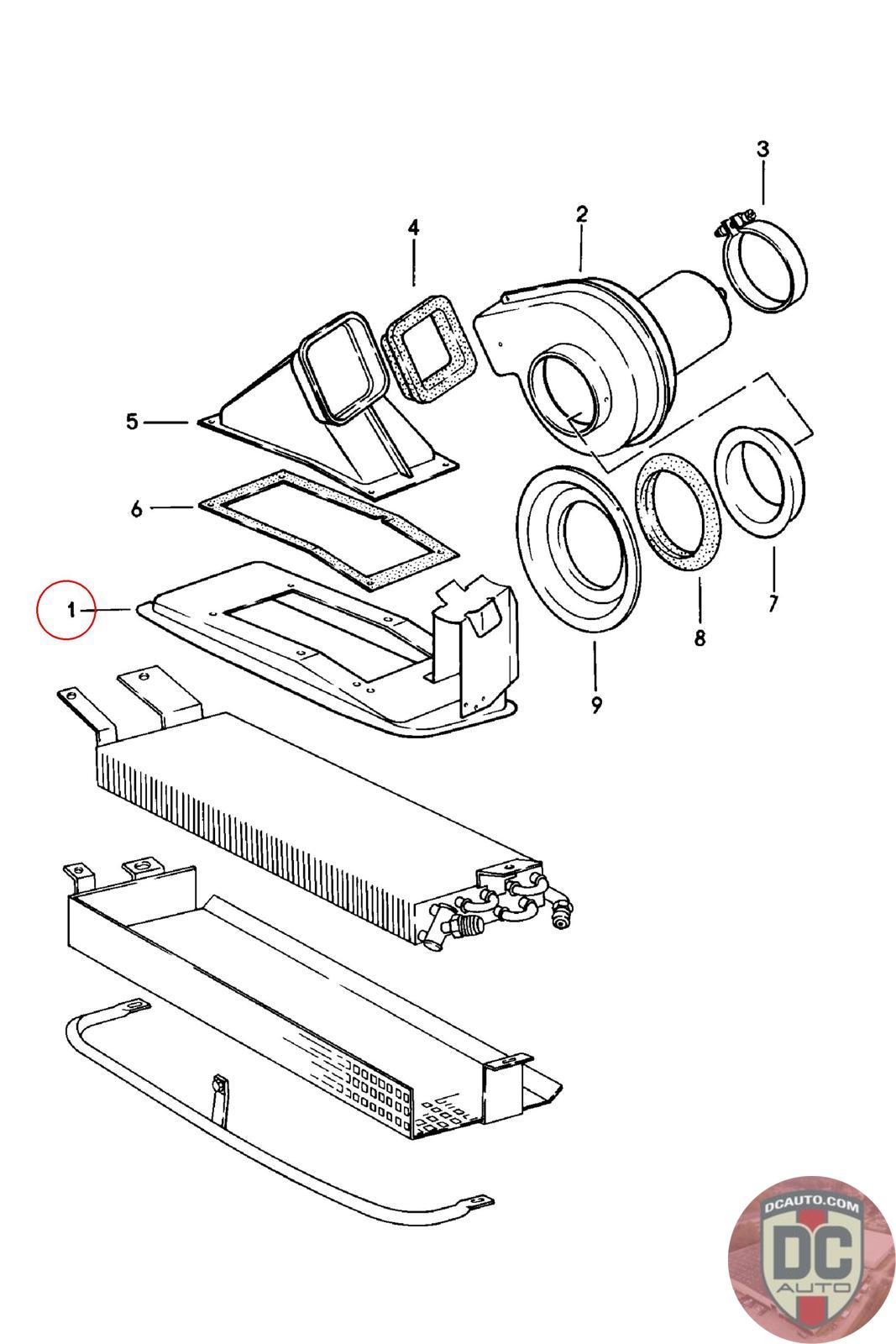 3
2
4
5
6
1
7
8
9
DCAUTO.COM
DC
AUTO