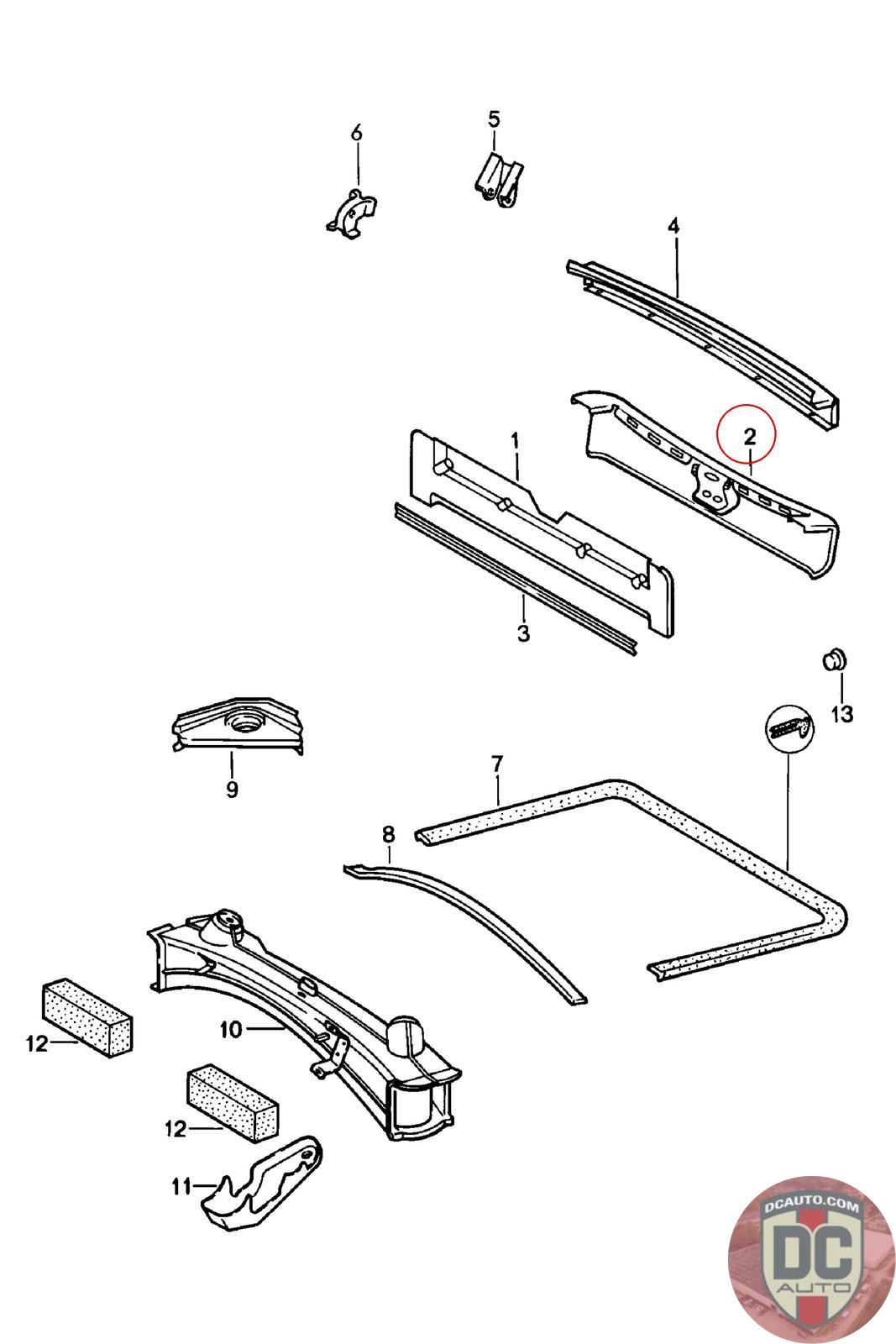 6
5
4
2
1
3
13
9
7
8
10
12
12
11
DCAUTO.COM
DC
AUTO