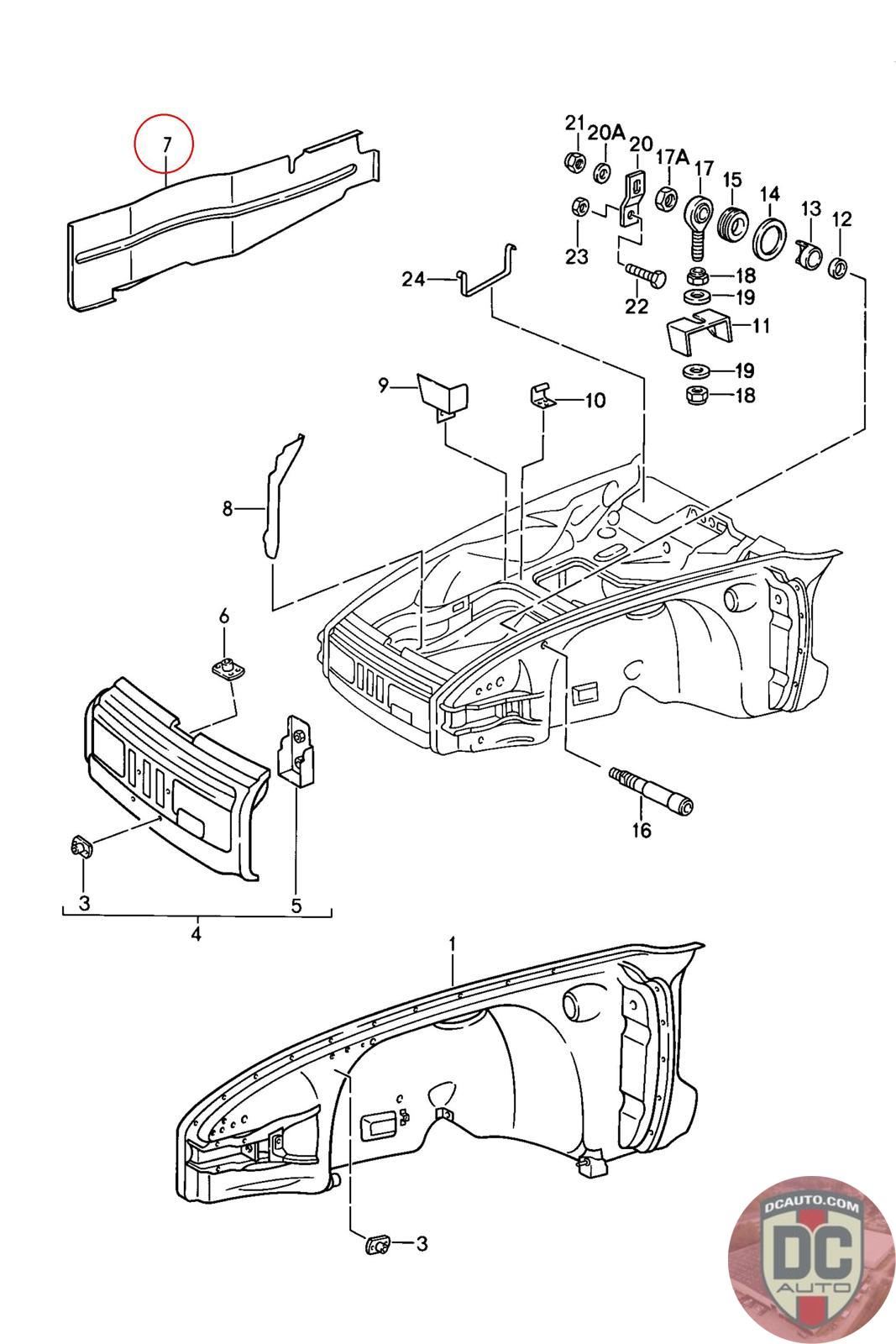 7

21
20A
20
17A
17
15
14
13
12
23
24
22
18
19
11
19
18
9
10
8
6
16
3
5
4
1
3

DCAUTO.COM
DC
AUTO