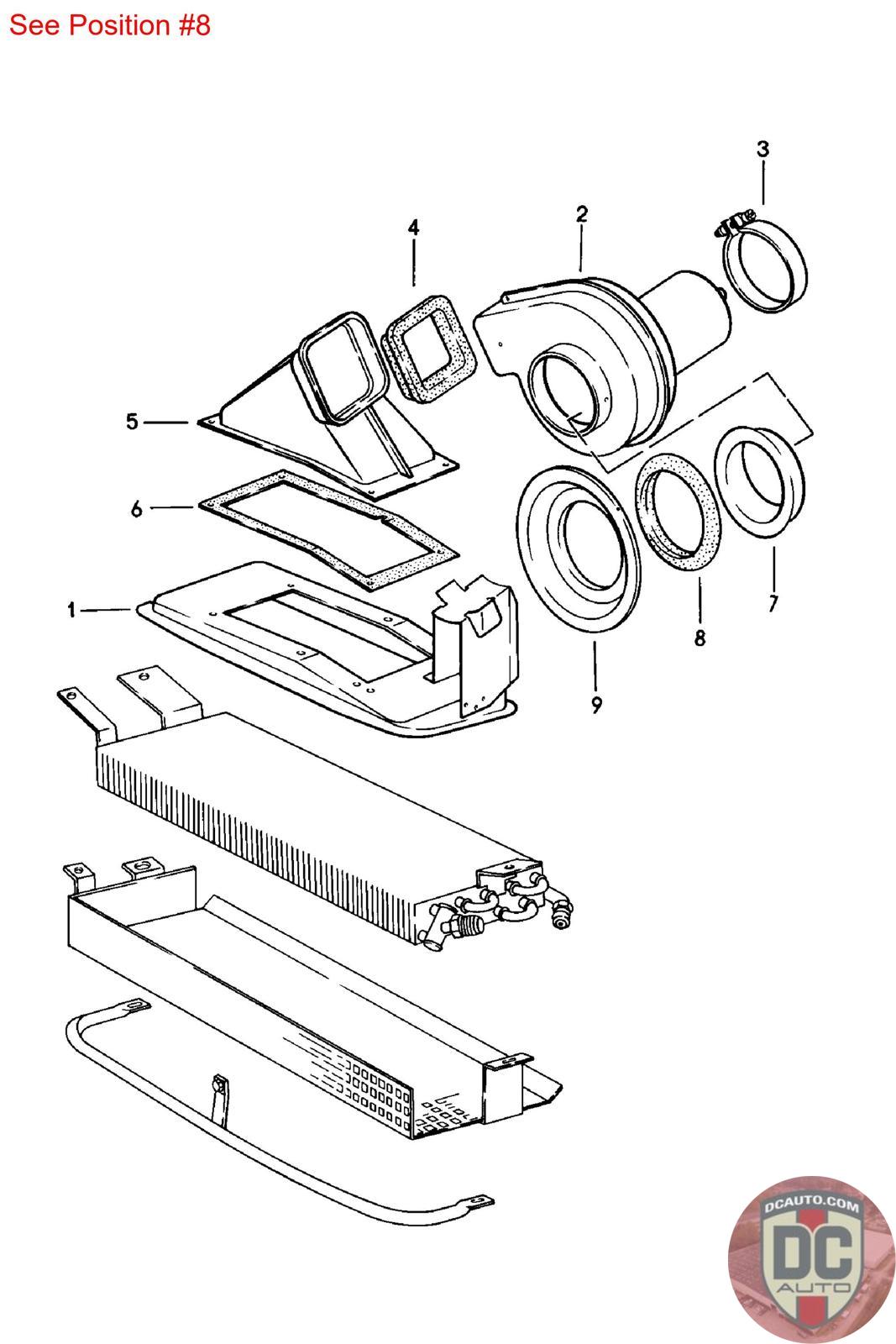 See Position #8

3
2
4
5
6
1
7
8
9

DCAUTO.COM
DC
AUTO