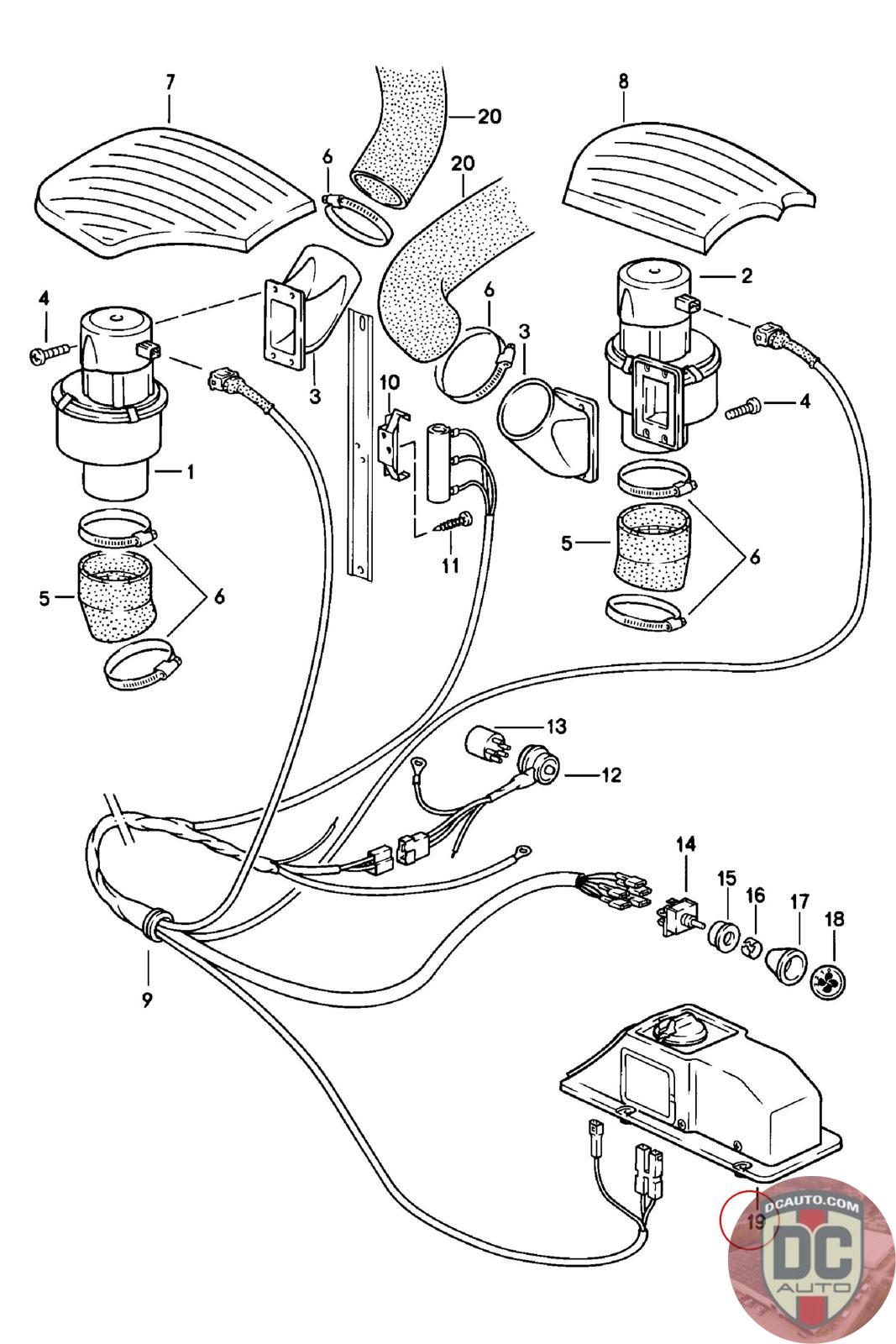 7
20
8
6
20
2
4
6
3
3
10
4
1
11
5
6
5
6
13
12
14
15
16
17
18
9
19
DCAUTO.COM
DC
AUTO